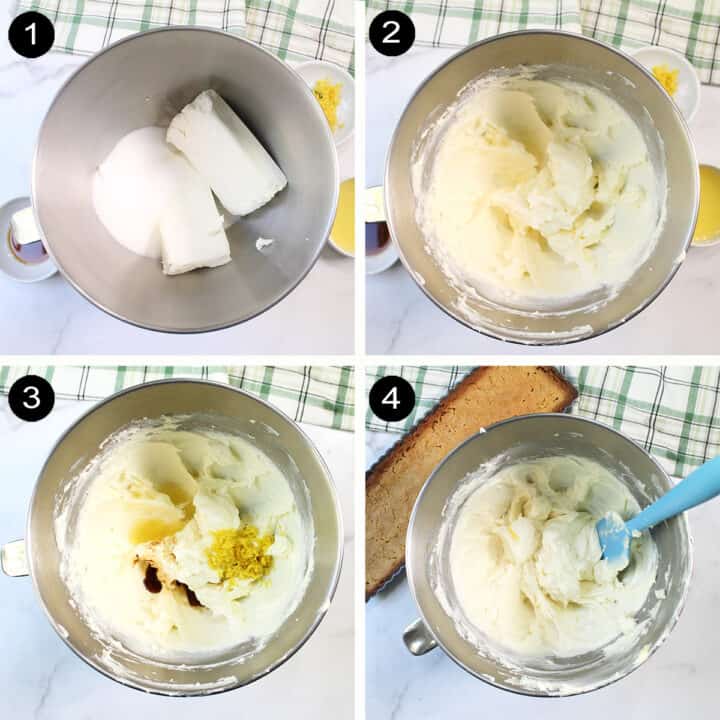 1

2

3

4