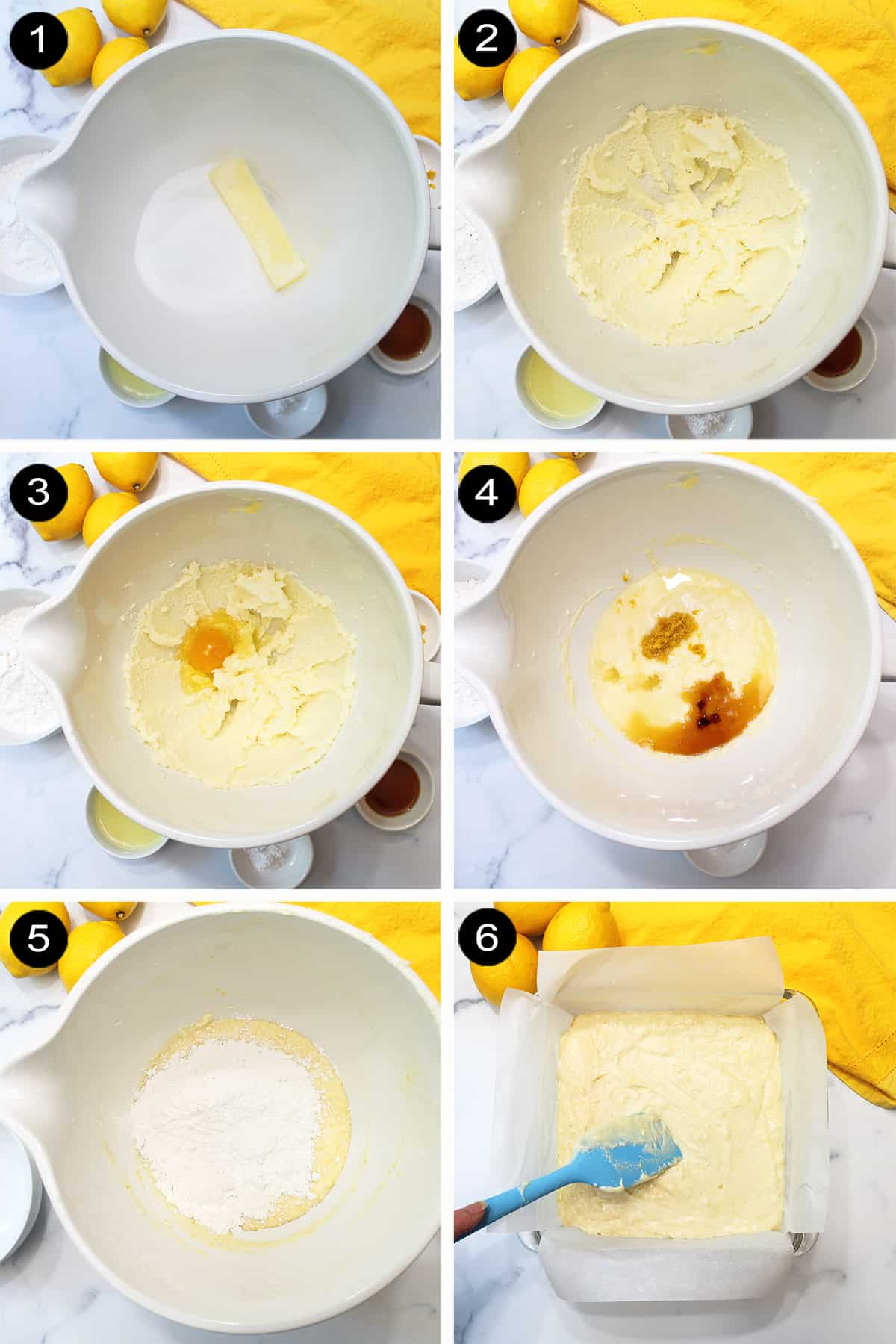 1

2

3

4

5

6