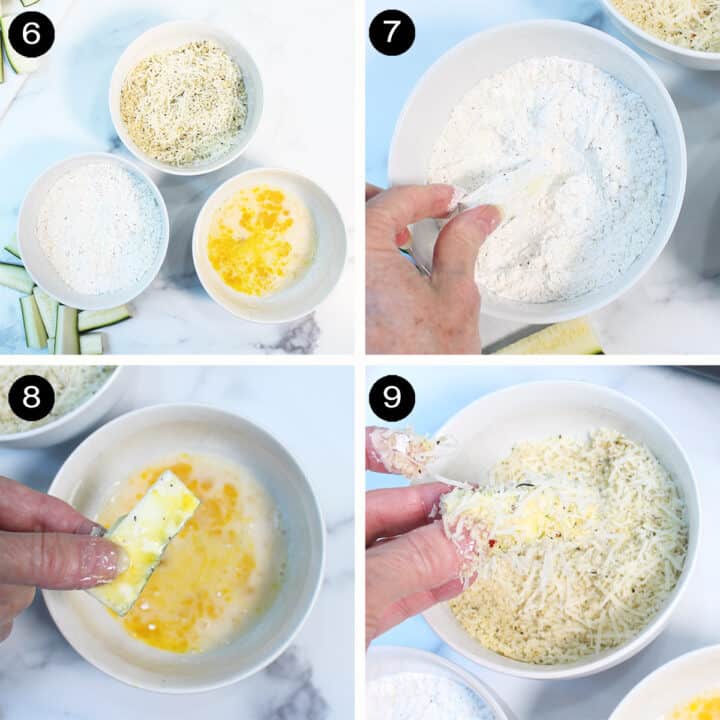 6

7

8

9