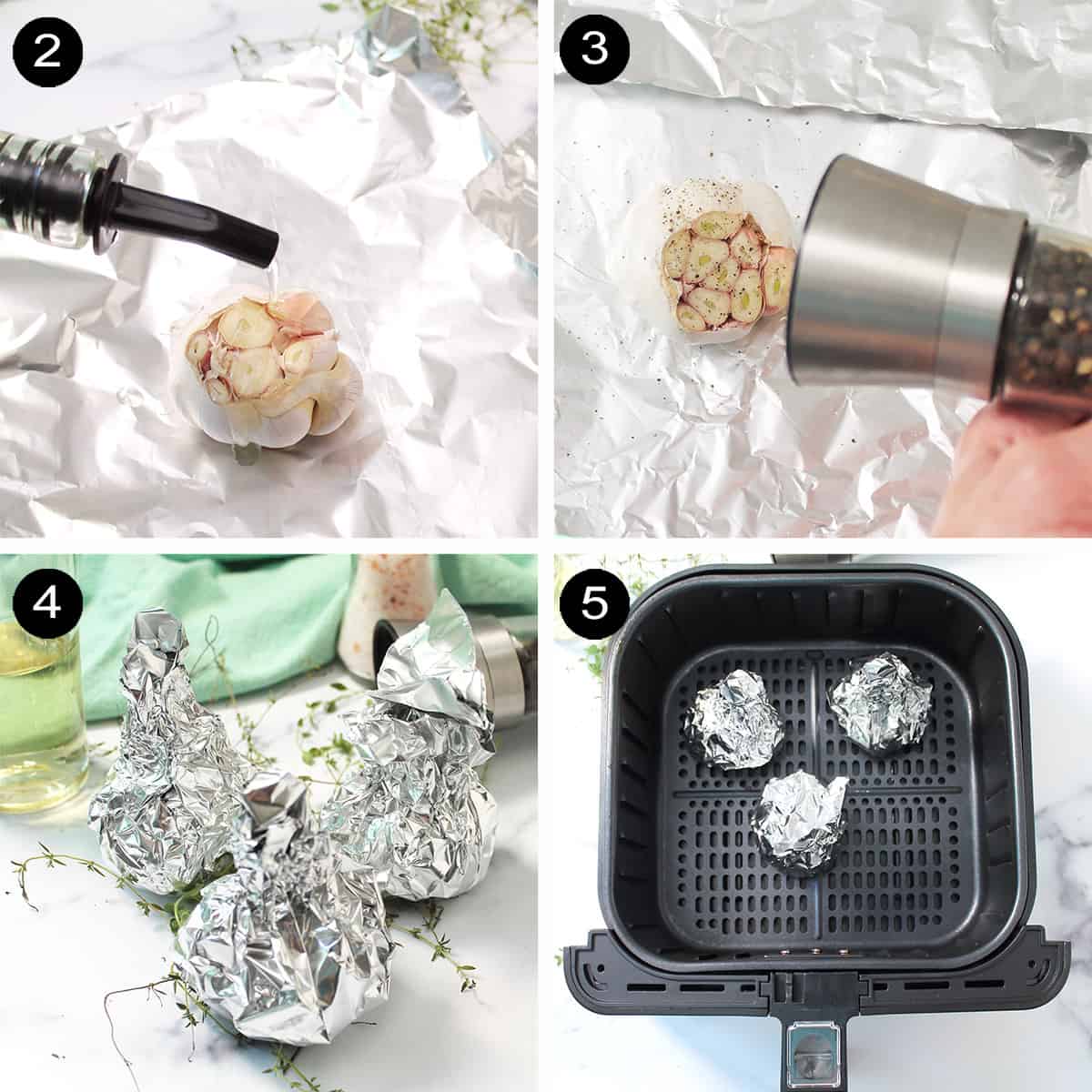 2

3

4

5