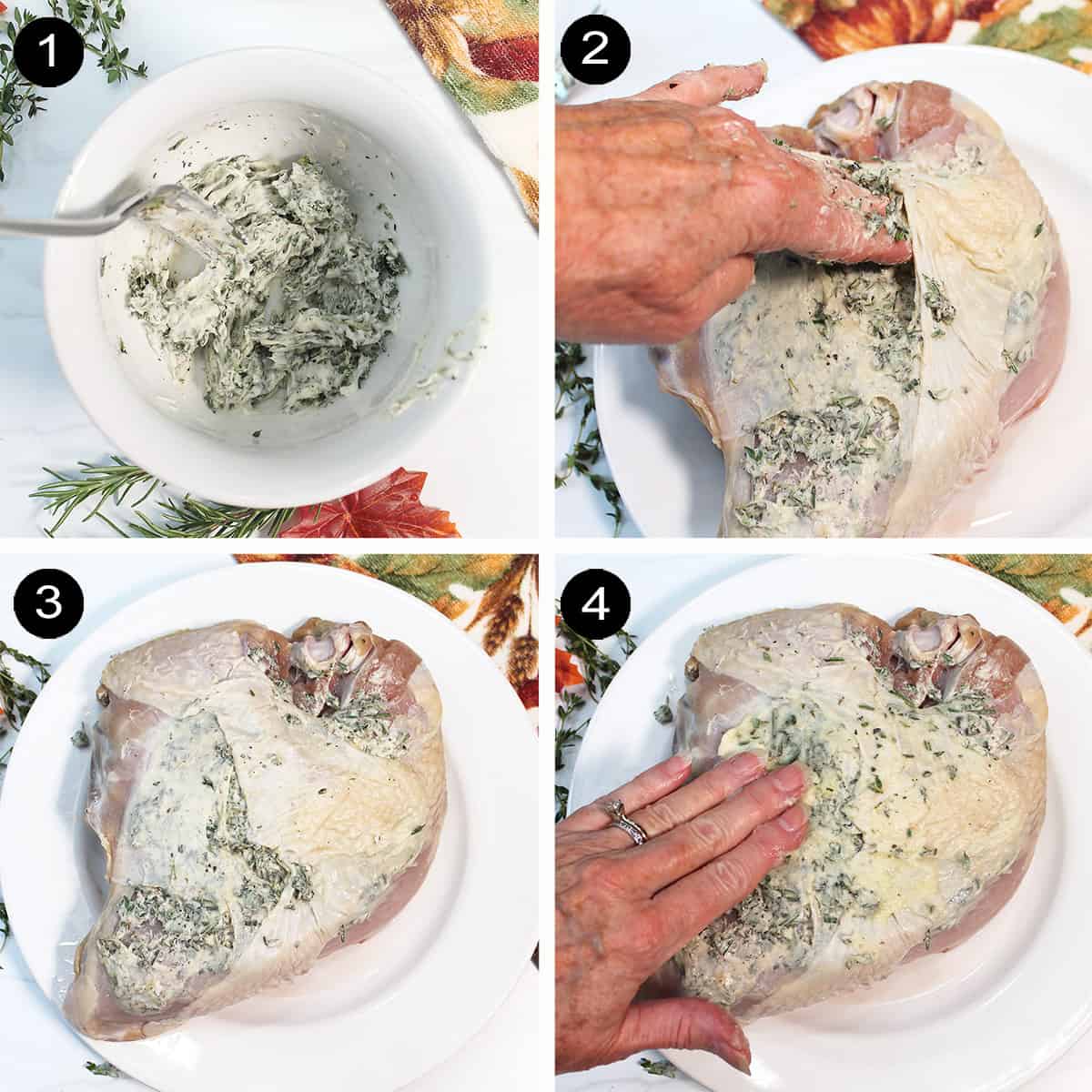 1

2

3

4