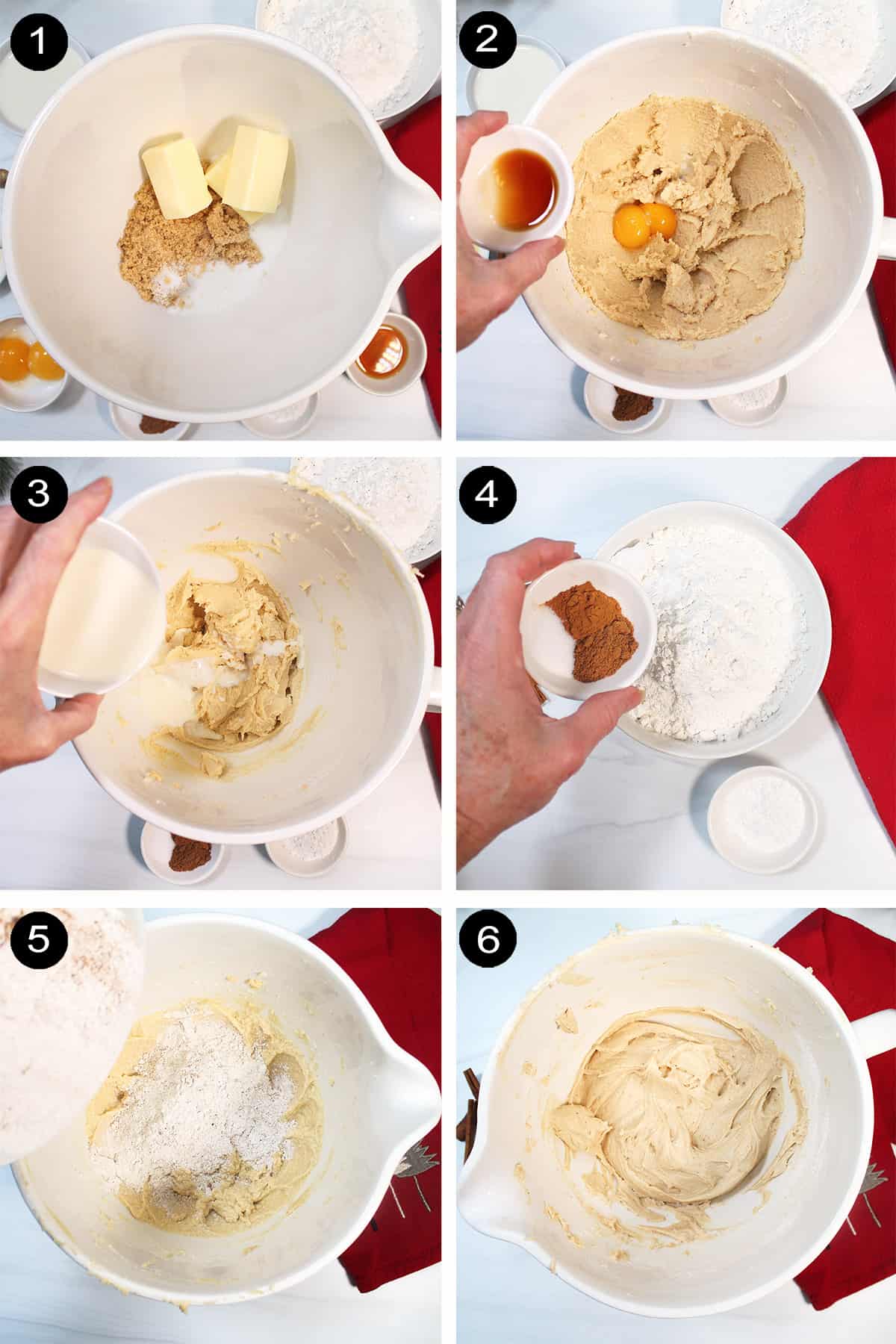 1

2

3

4

5

6