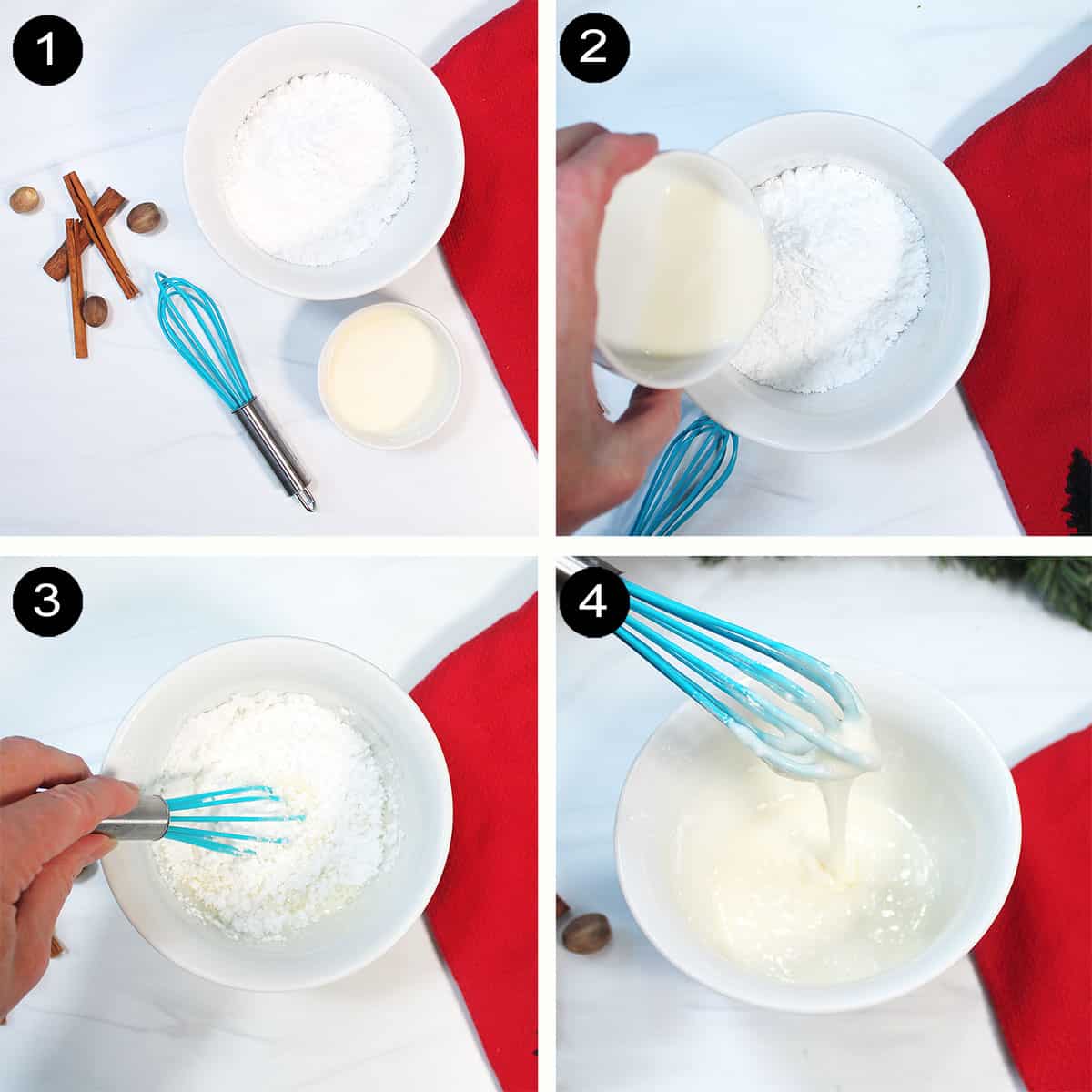 1

2

3

4