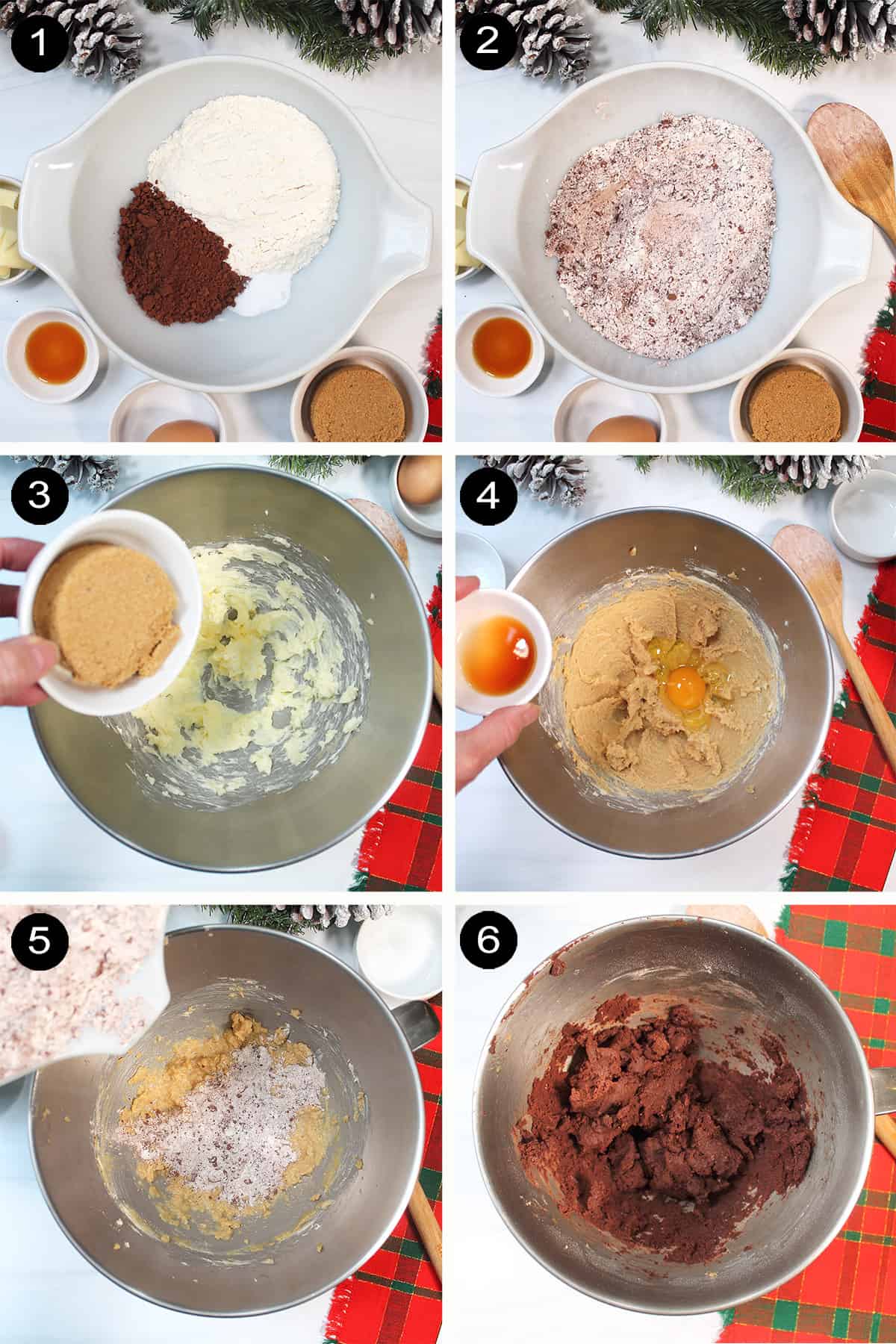 1

2

3

4

5

6