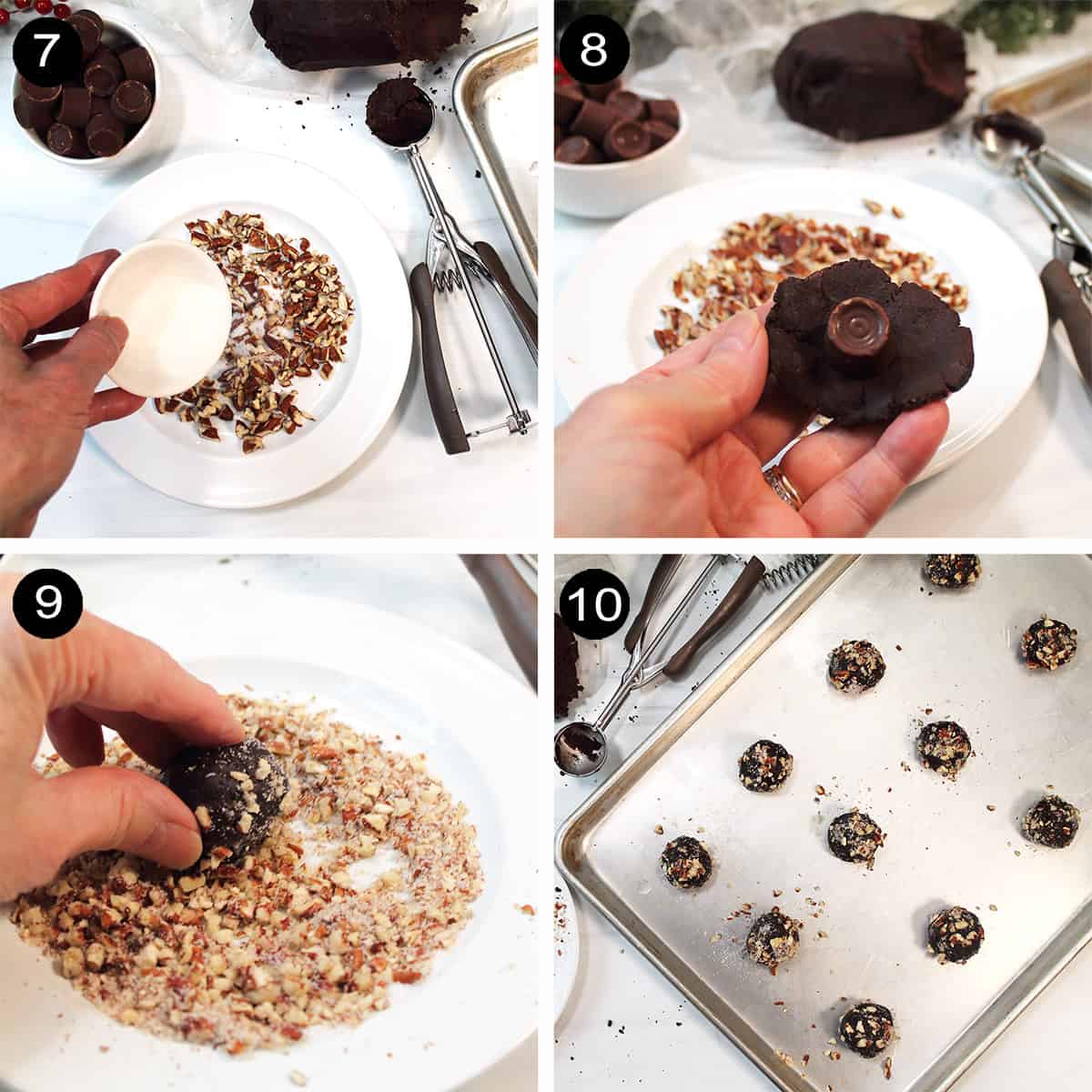 7

8

9

10