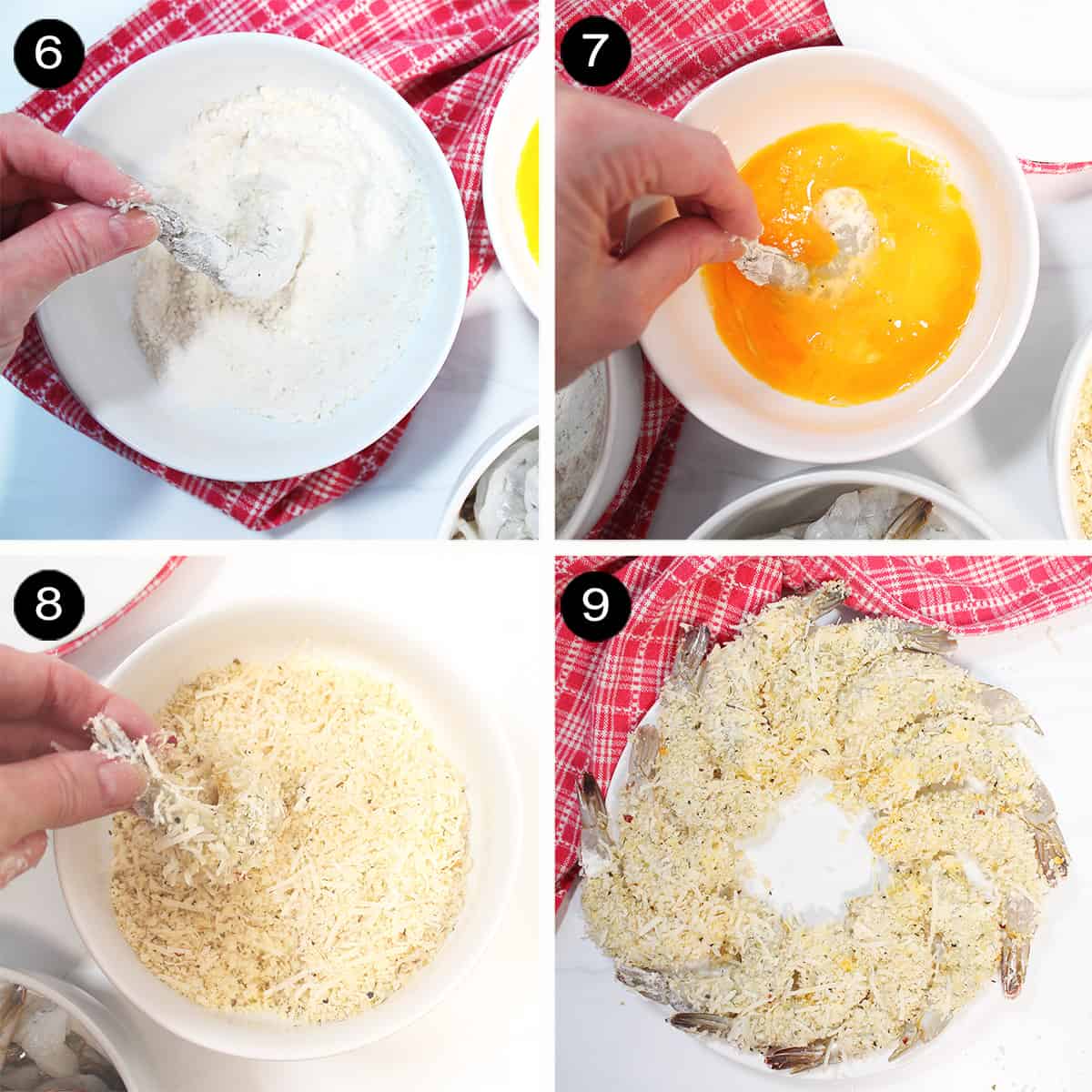 6

7

8

9