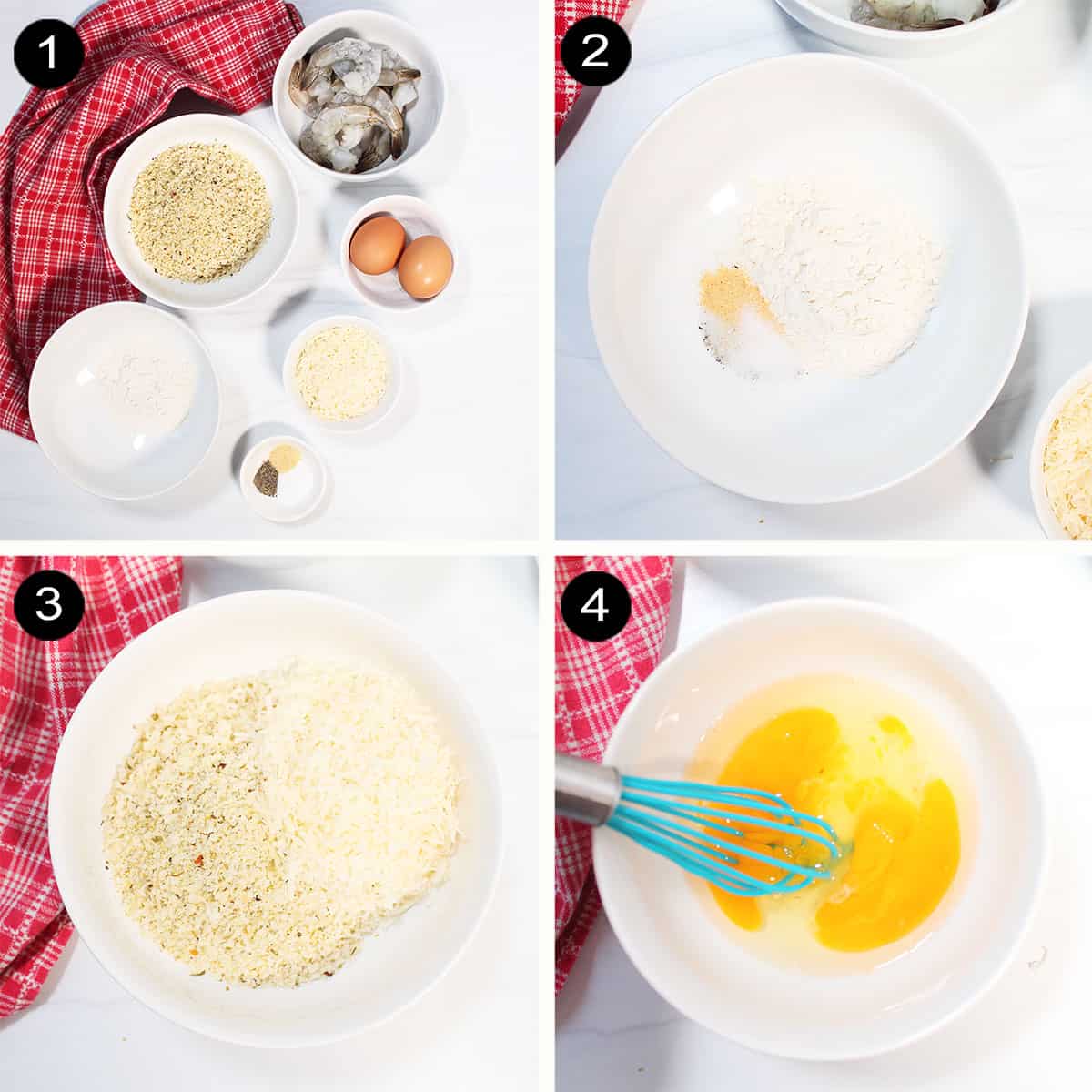 1

2

3

4