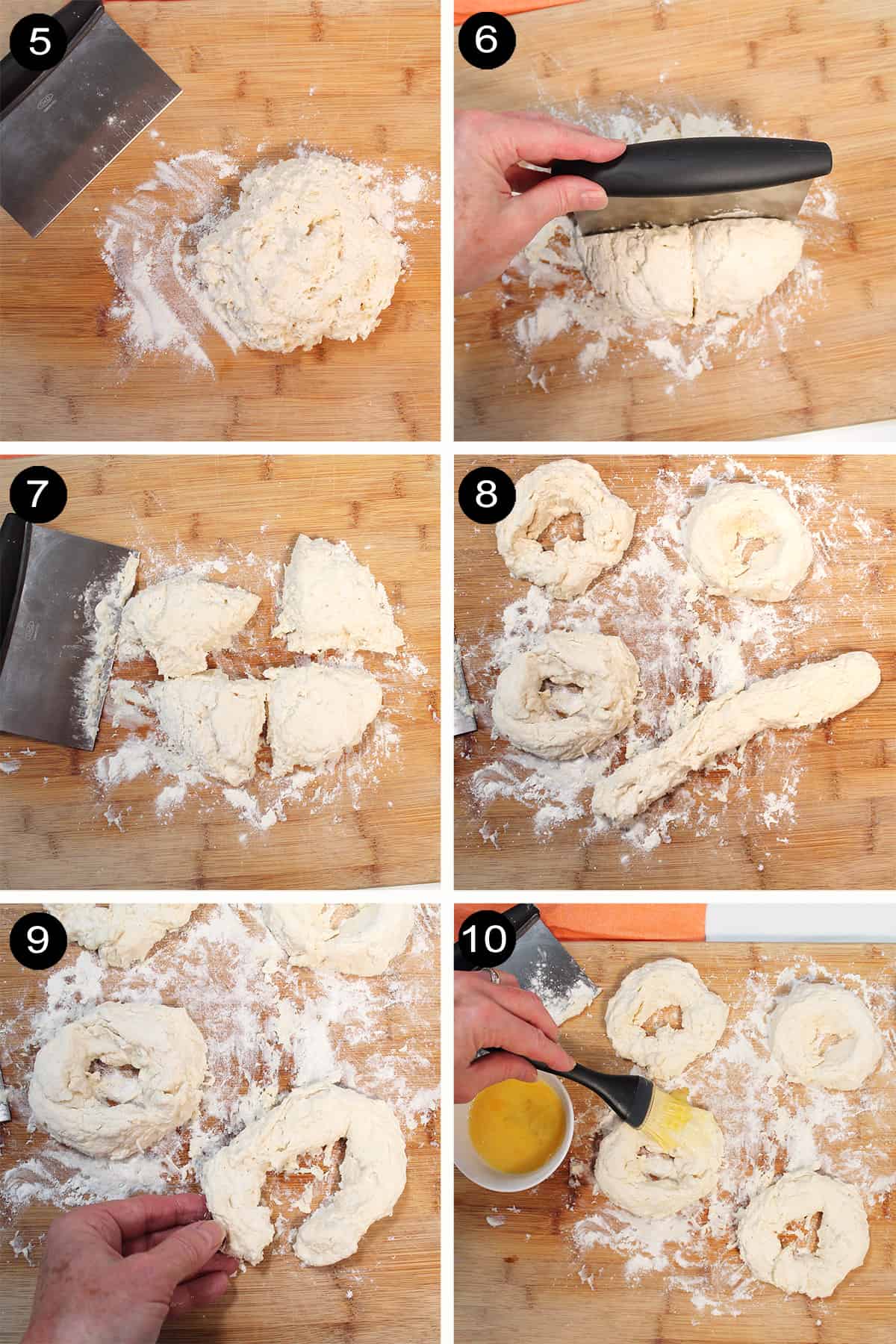 5

6

7

8

9

10