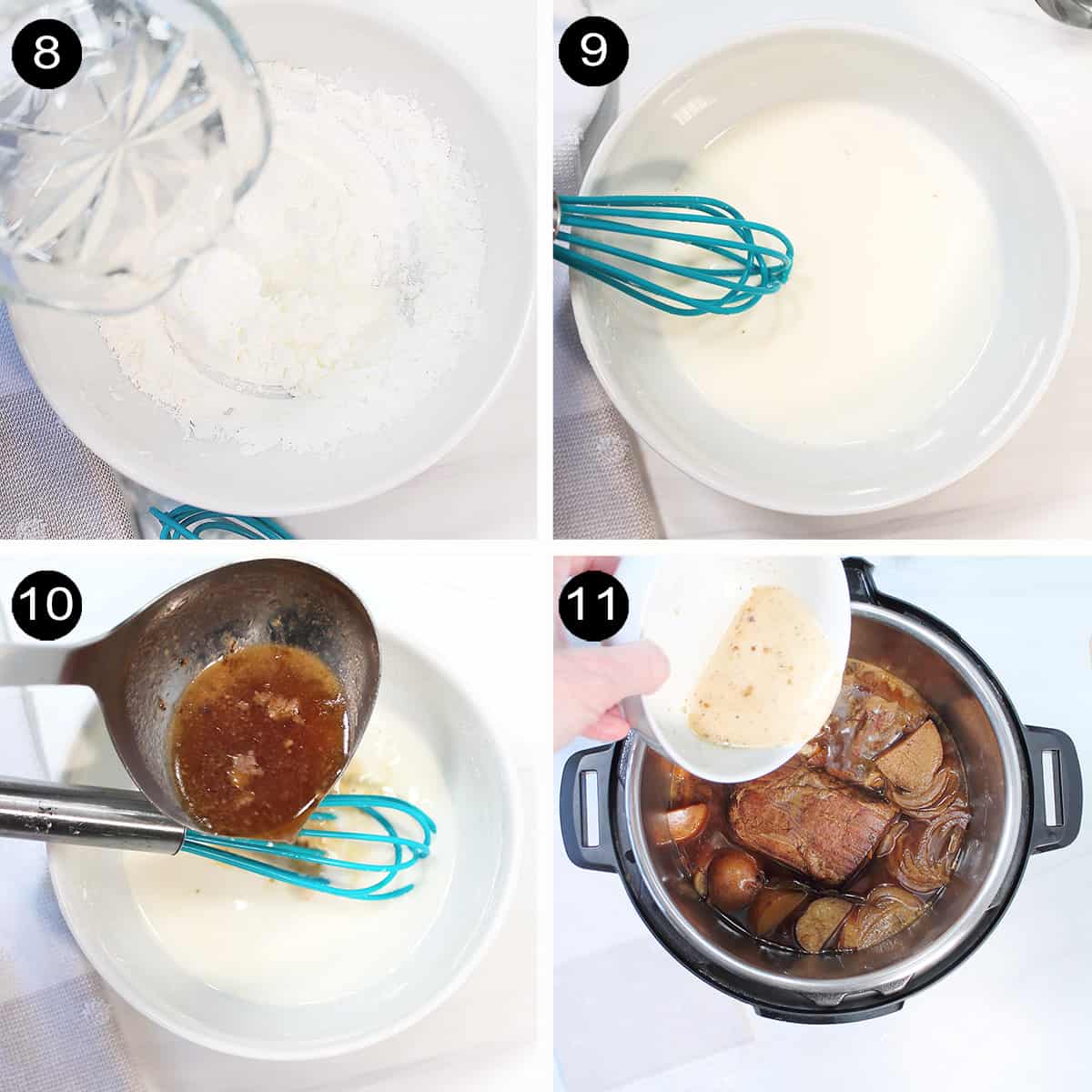 8

9

10

11