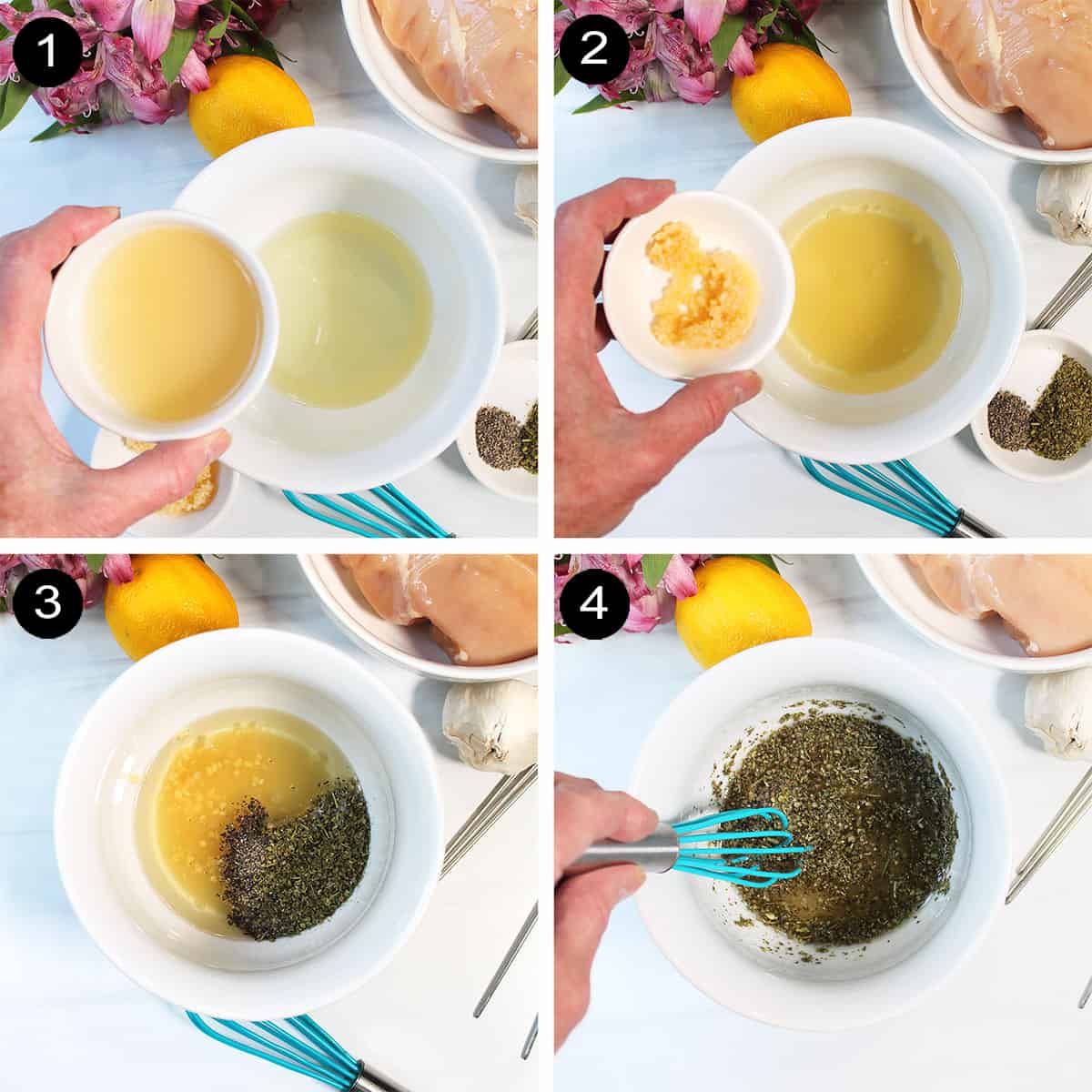 1

2

3

4