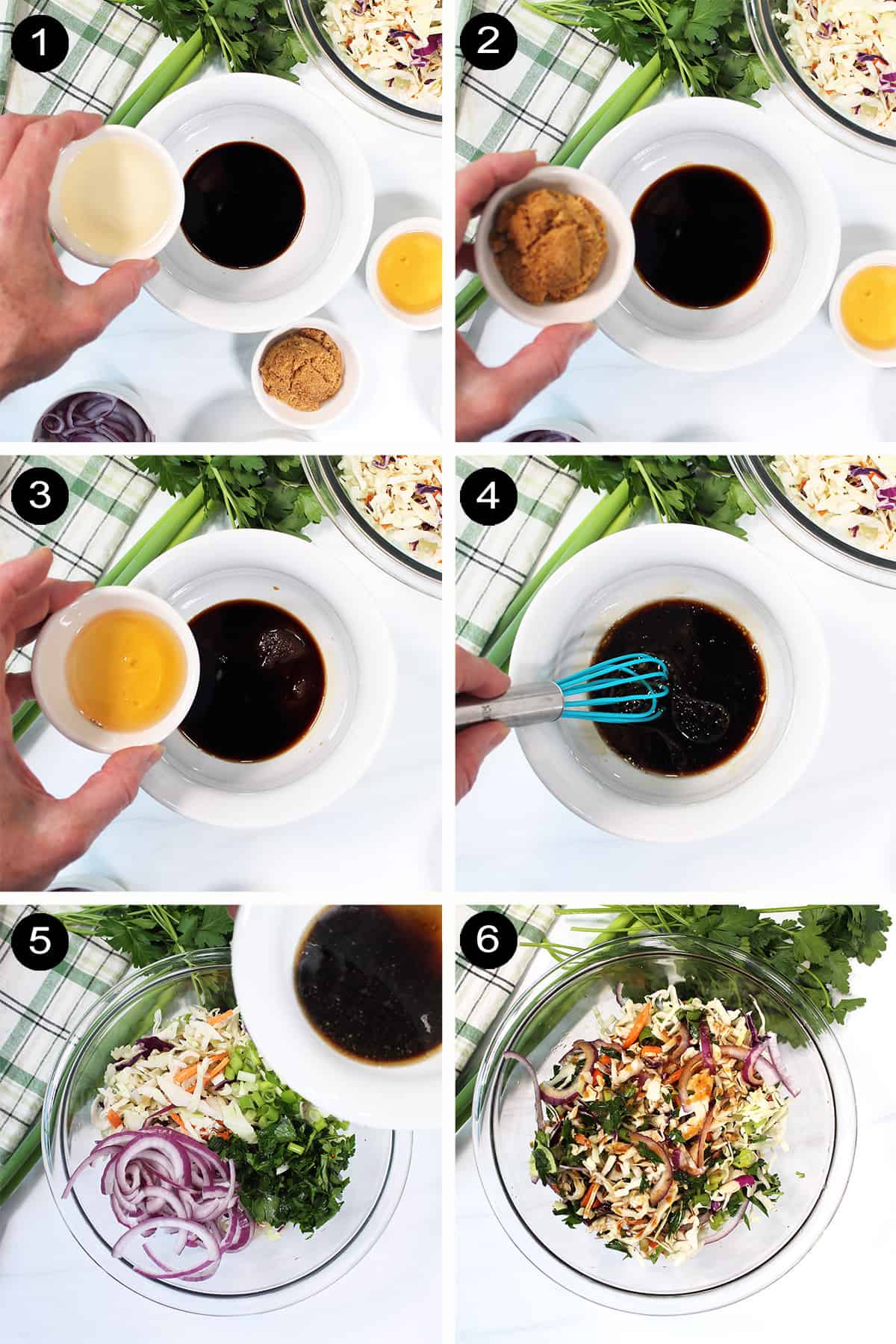 1

2

3

4

5

6