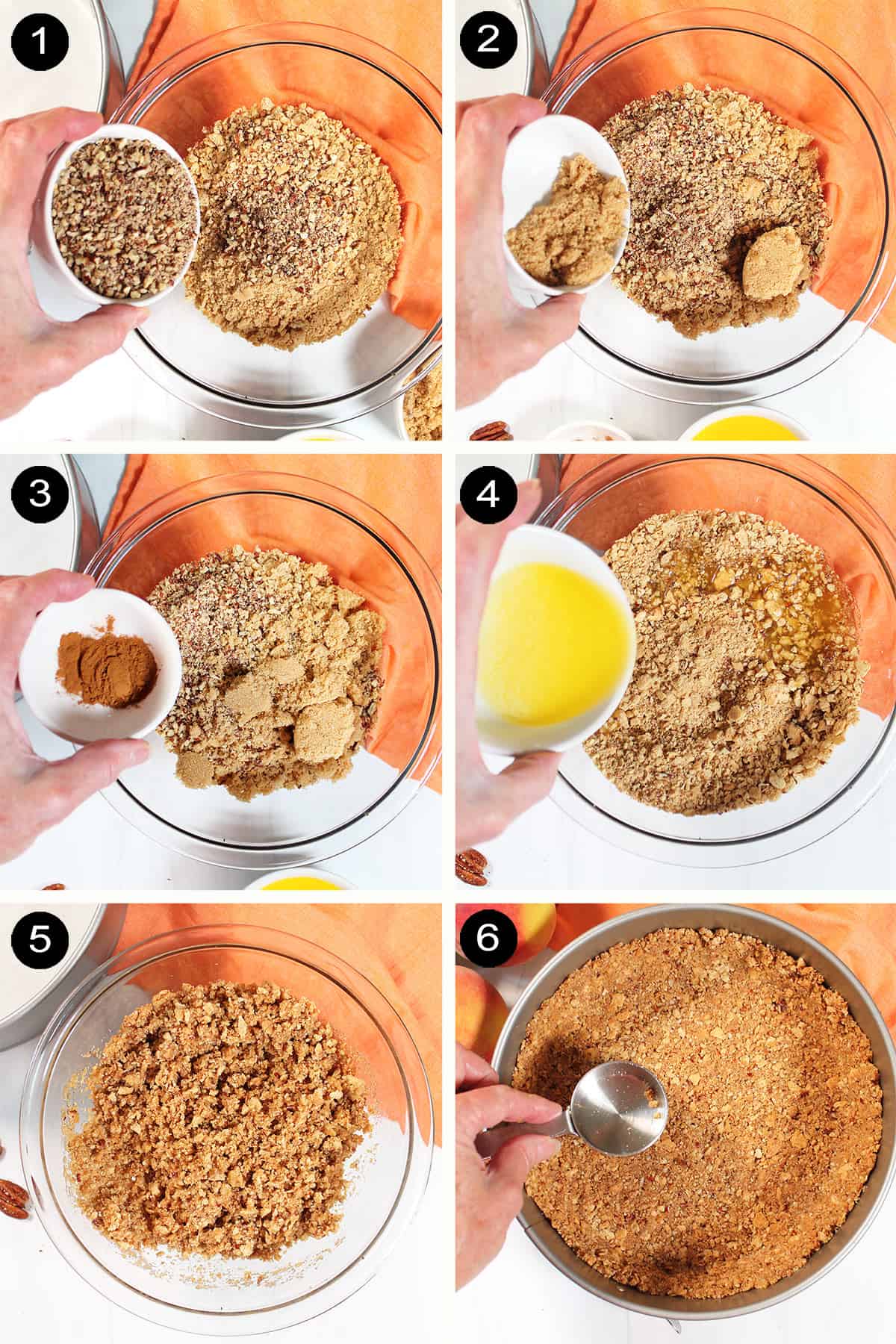 1

2

3

4

5

6