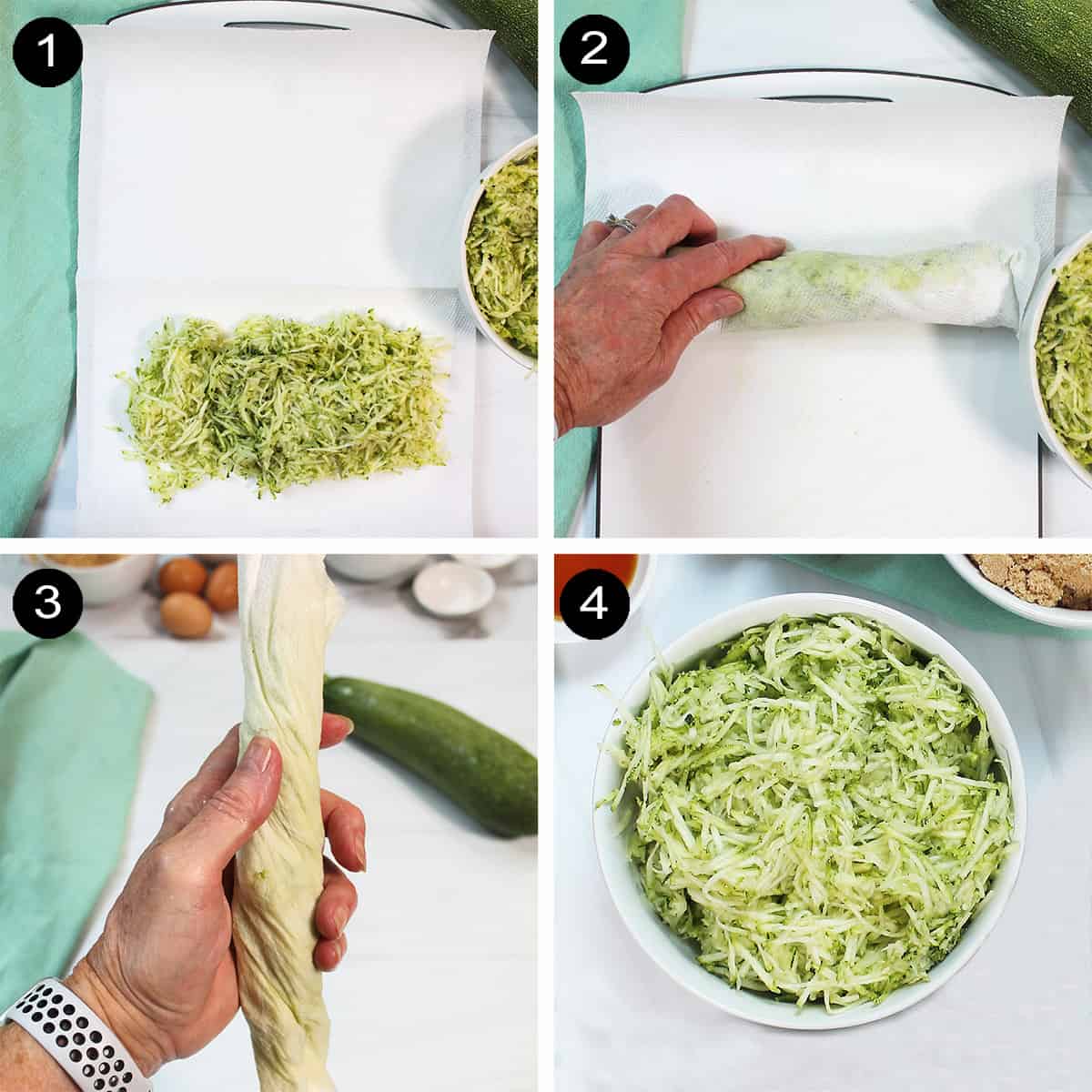 1
2
3
4