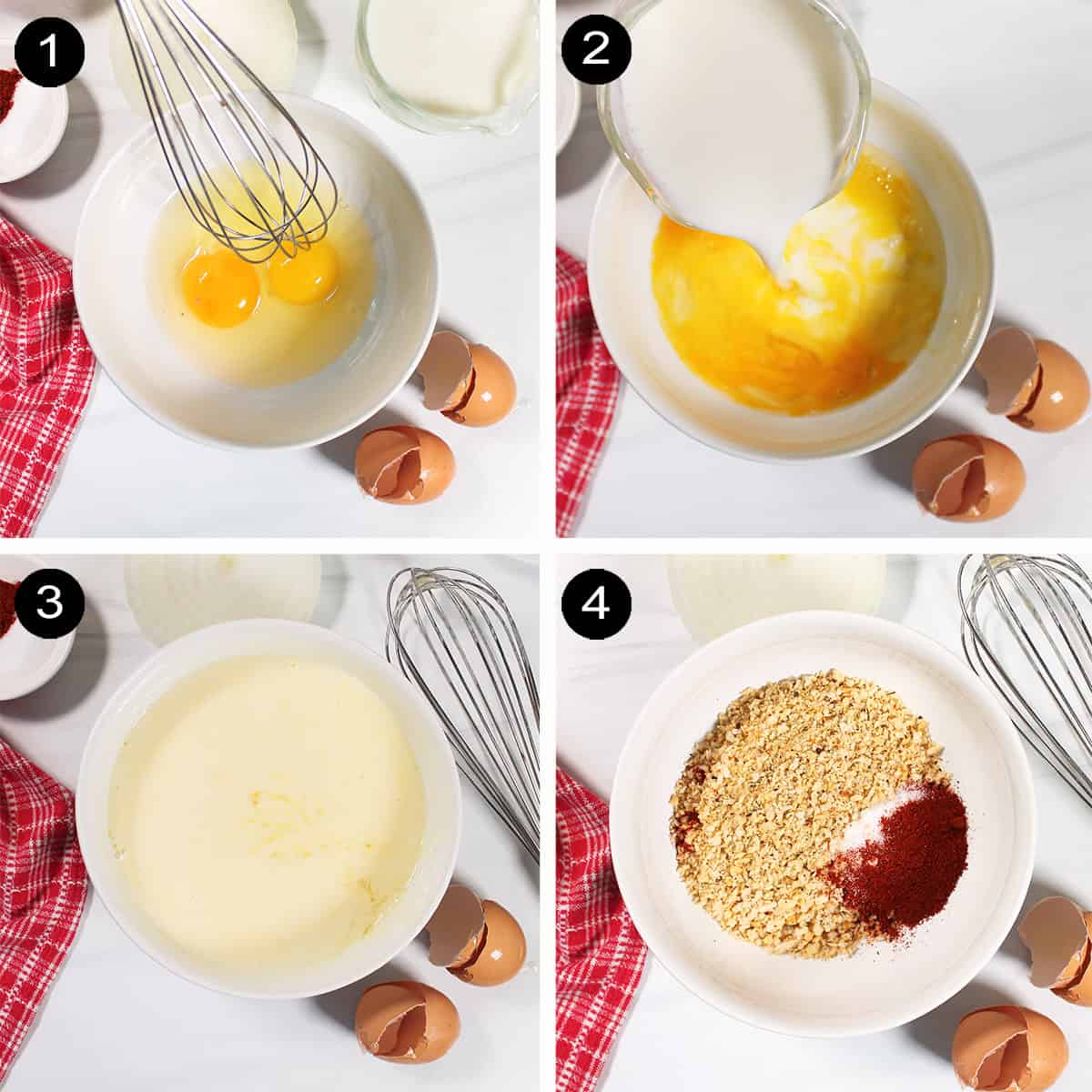 1

2

3

4