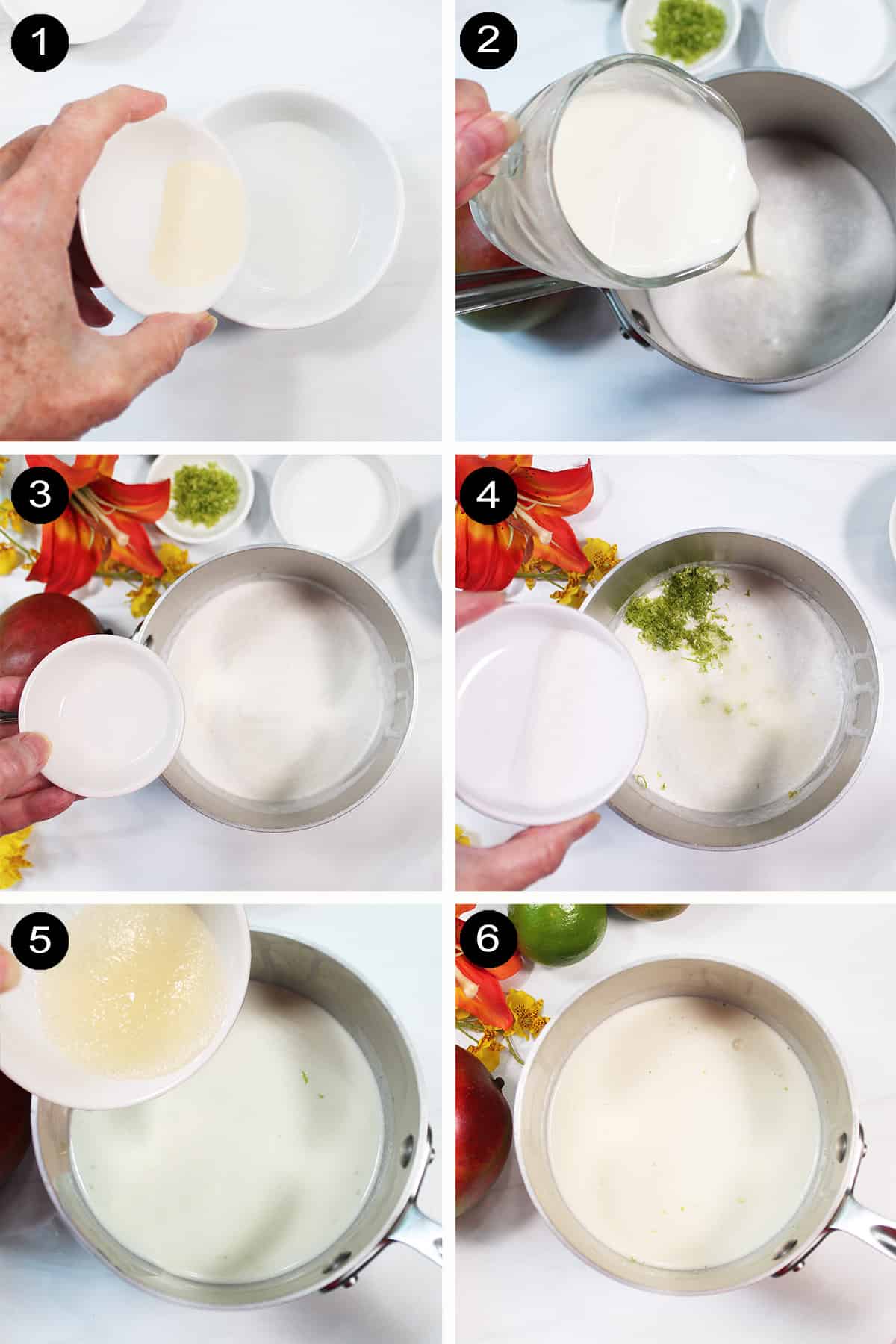 1

2

3

4

5

6