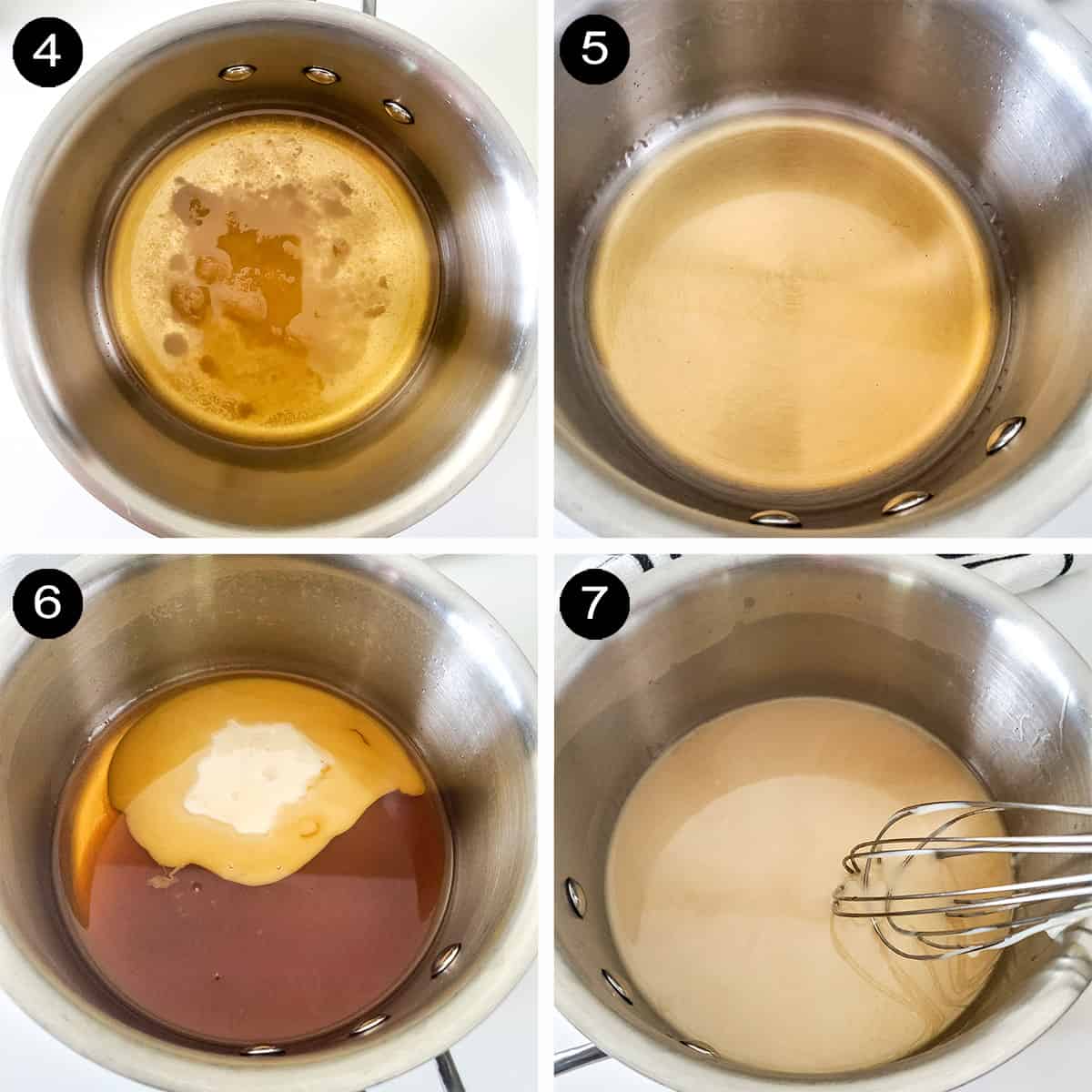 4

5

6

7