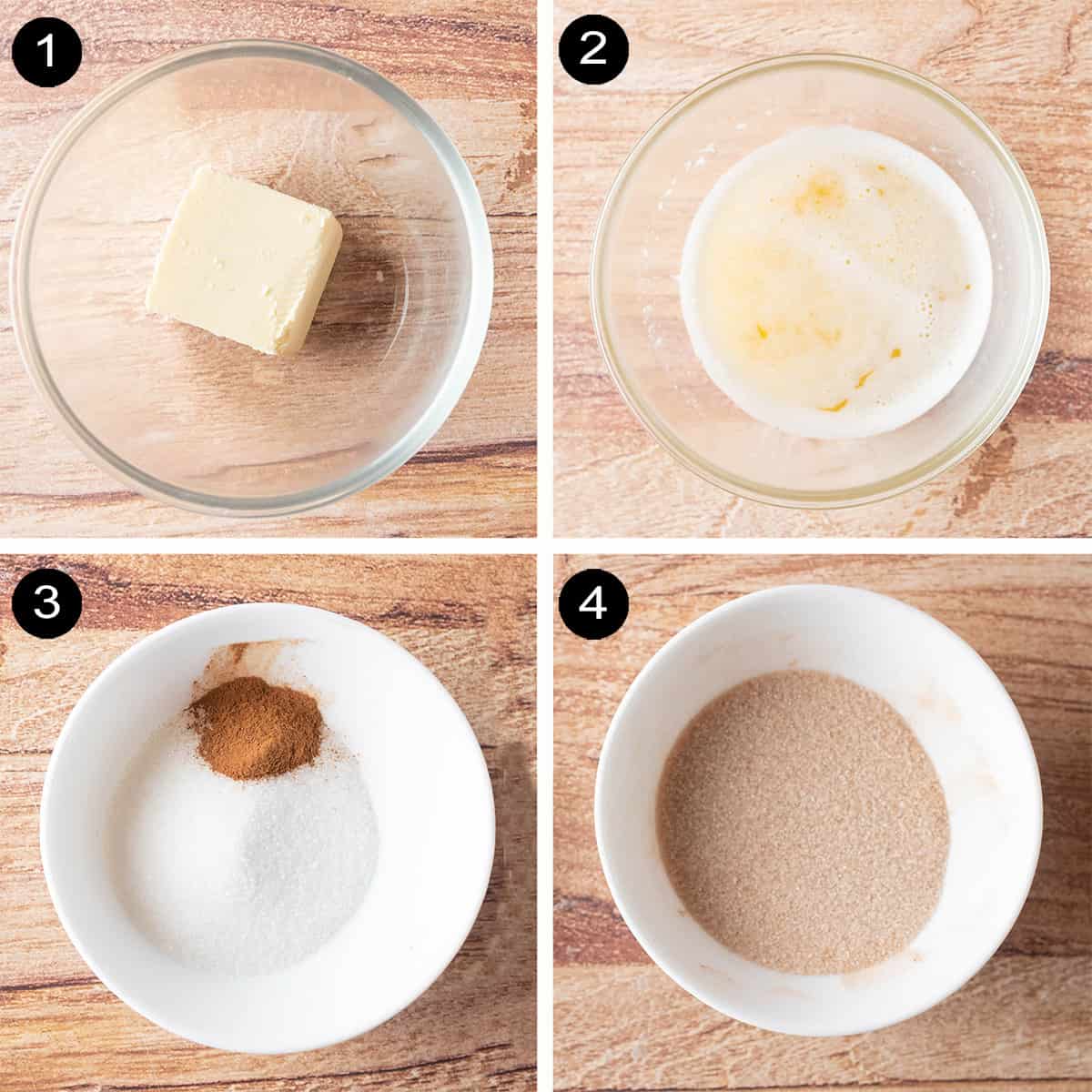 1
2
3
4