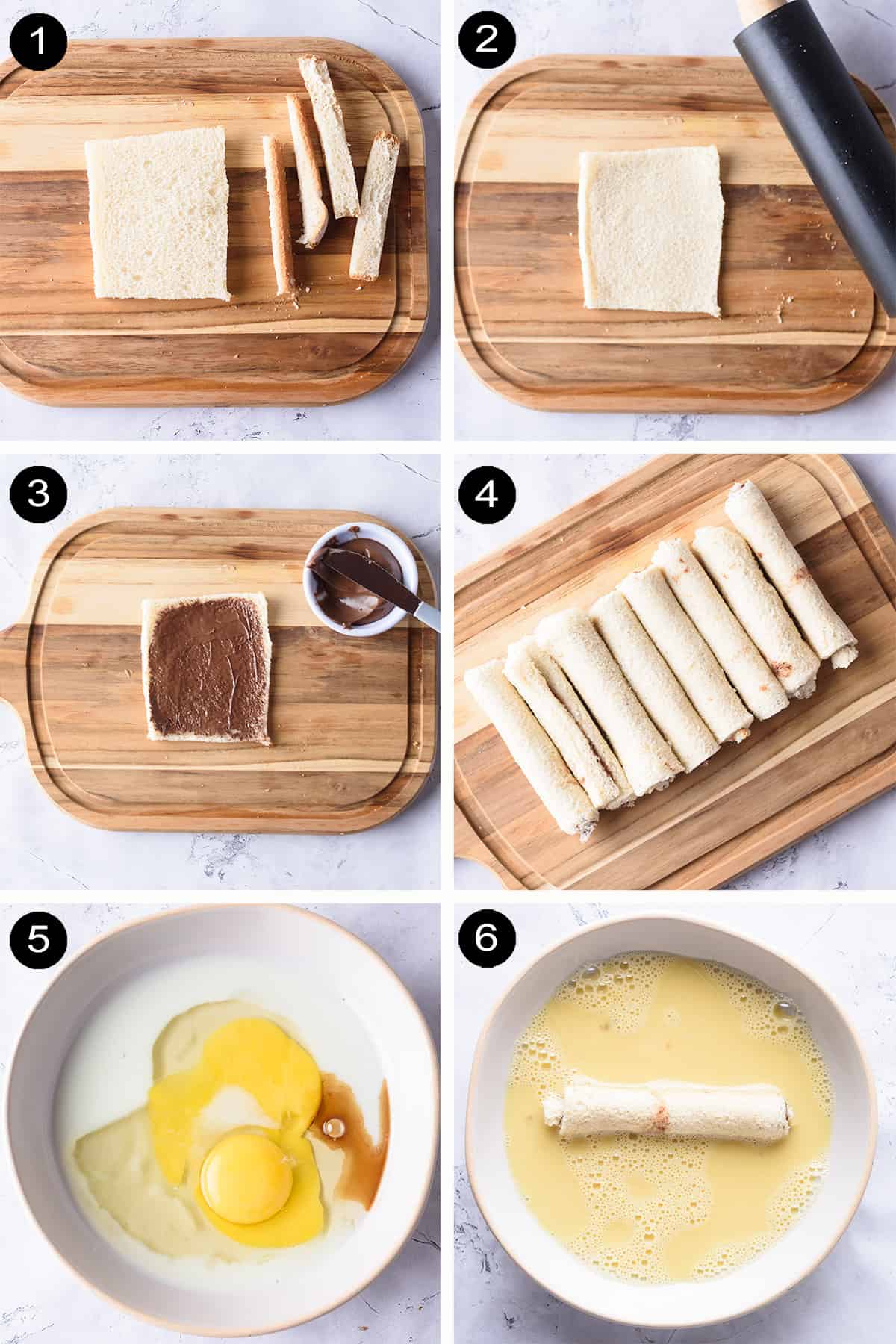 1

2

3

4

5

6