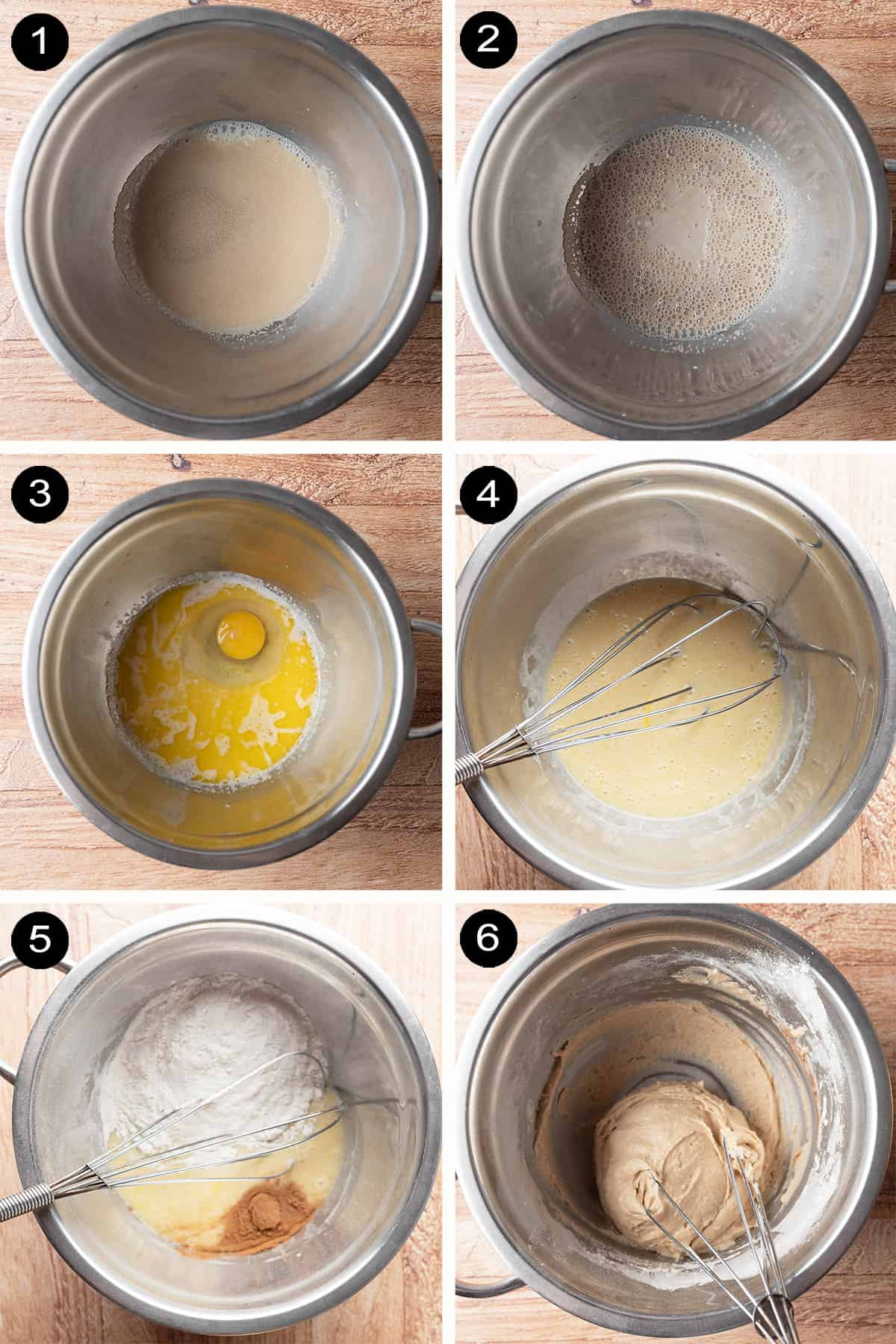 1

2

3

4

5

6