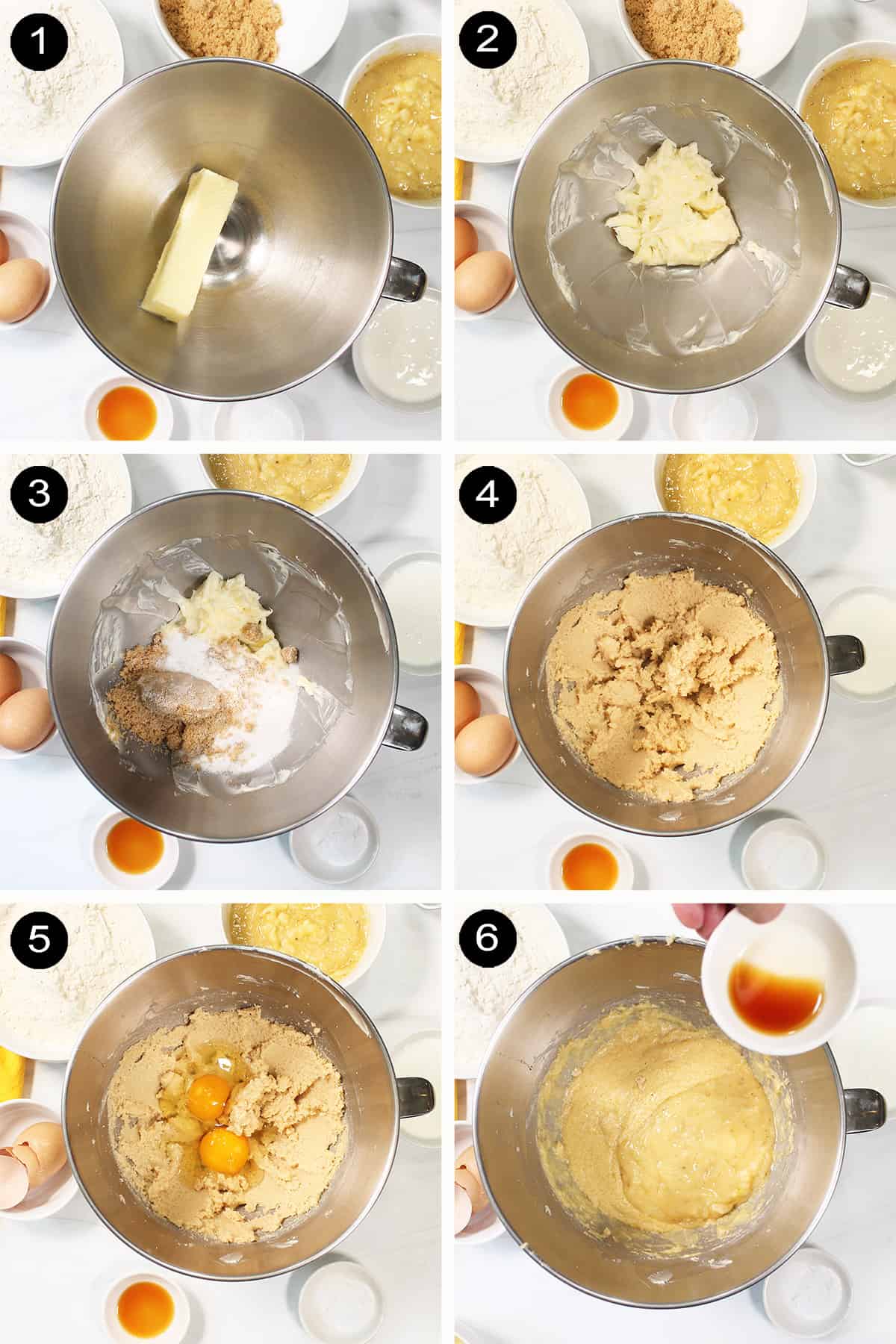 1
2
3
4
5
6