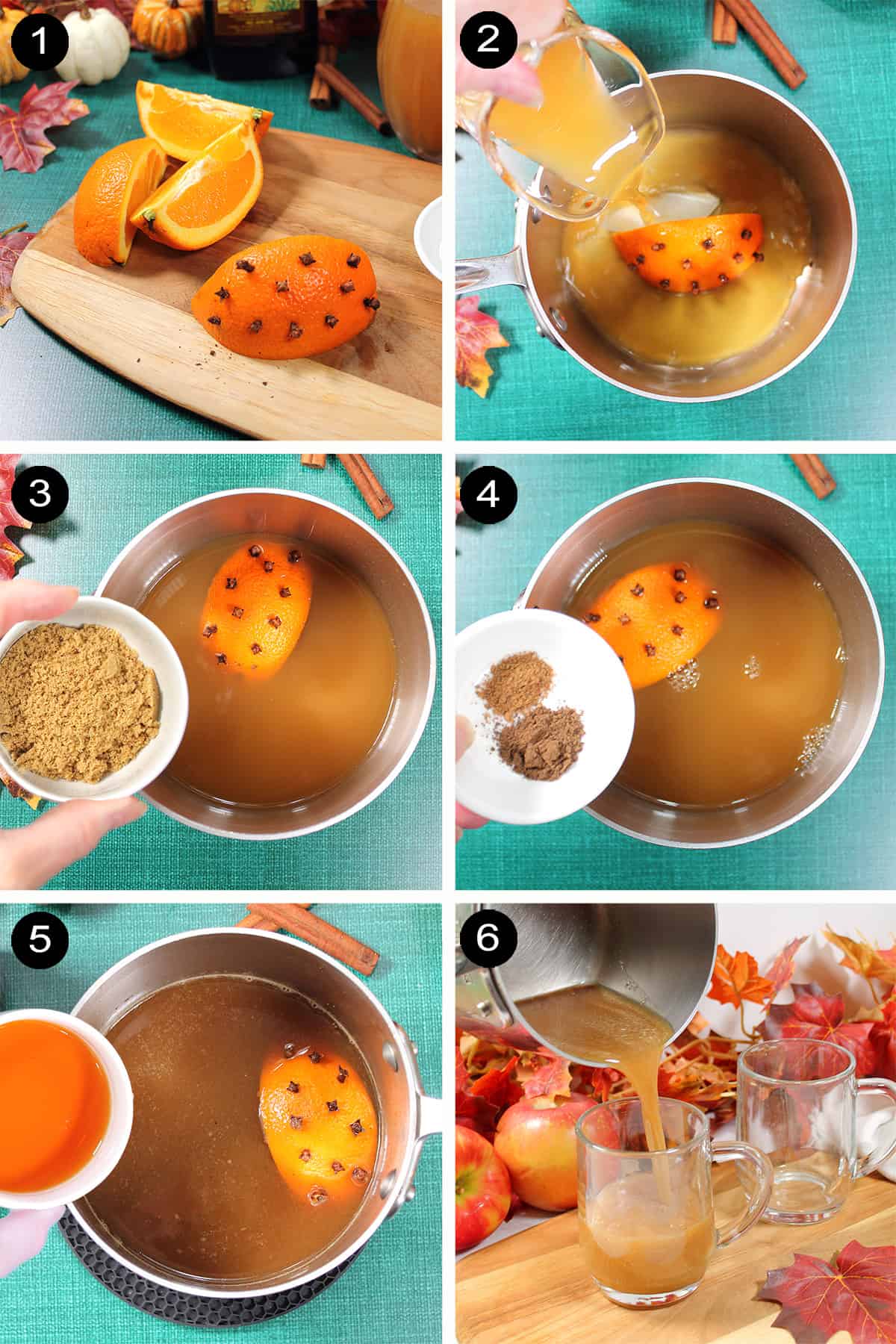 1

2

3

4

5

6