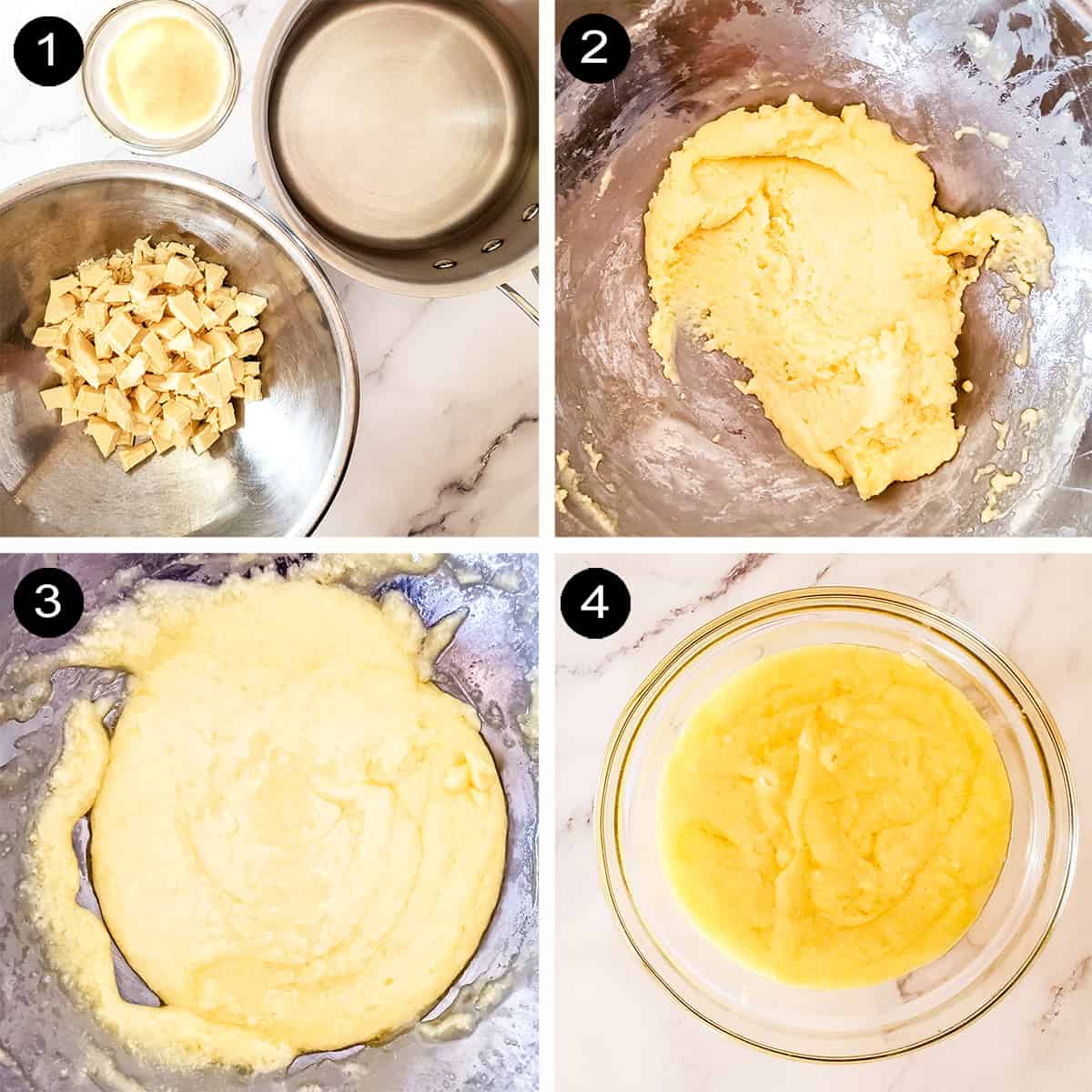 1

2

3

4