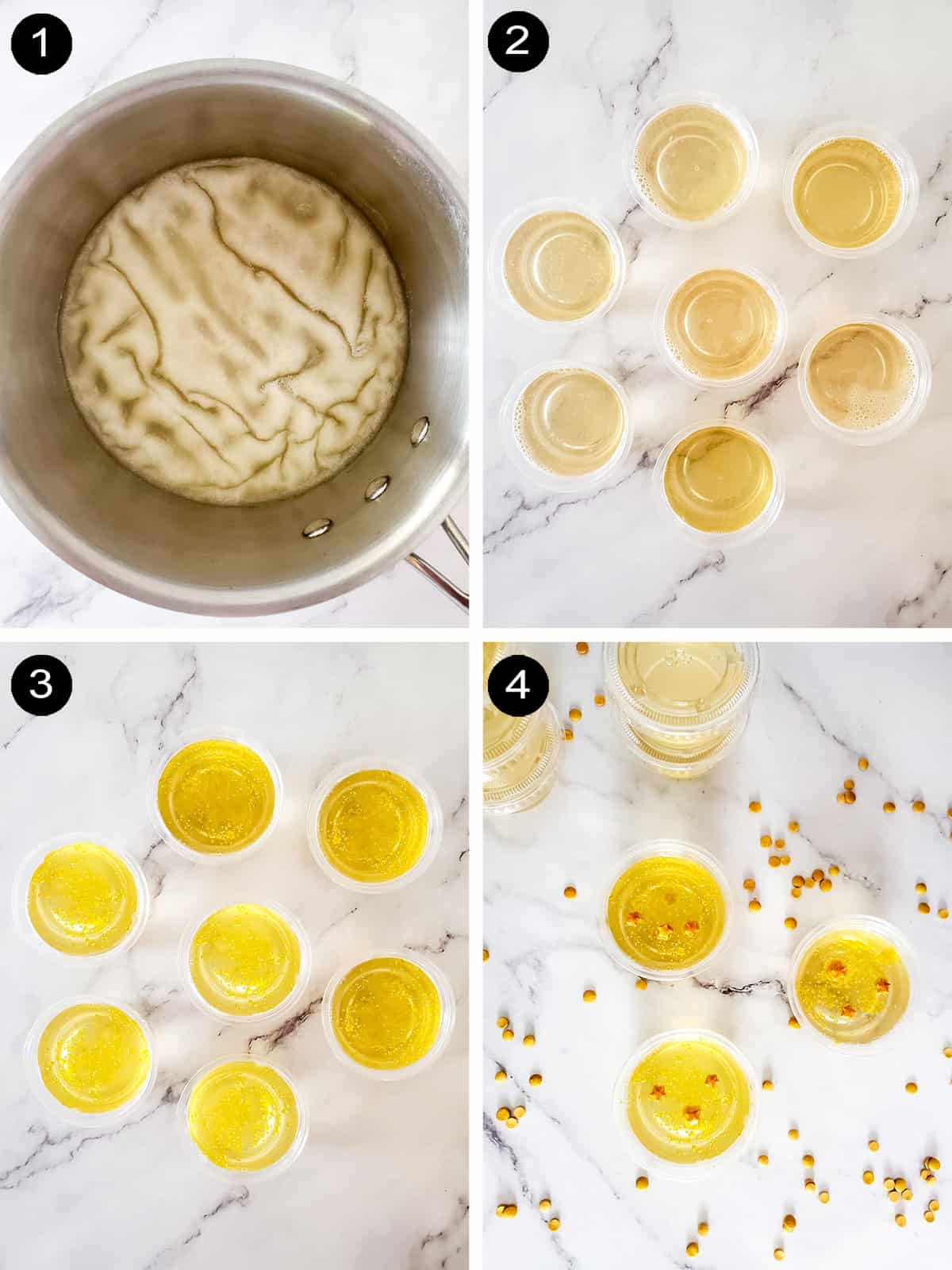 1

2

3

4