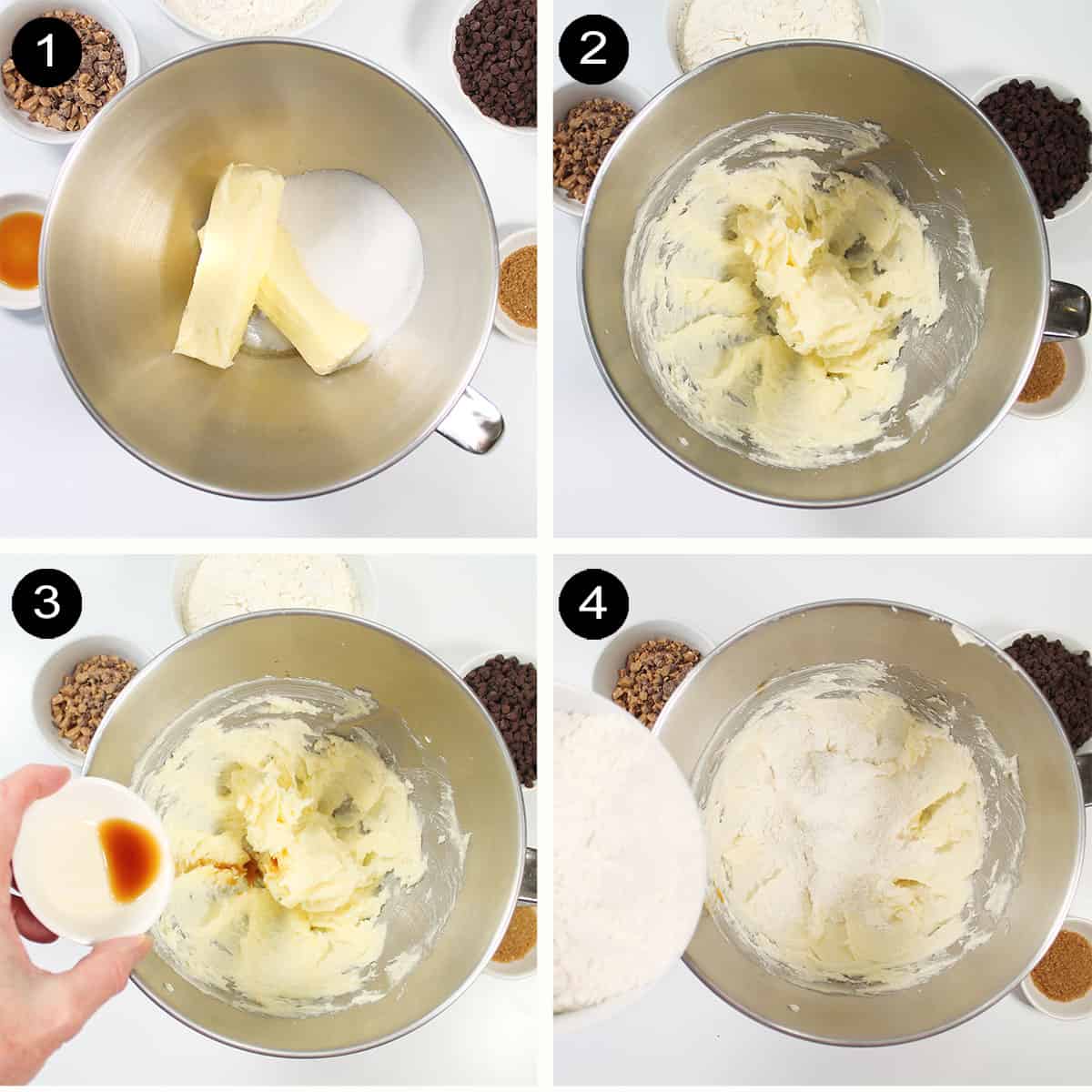 1

2

3

4