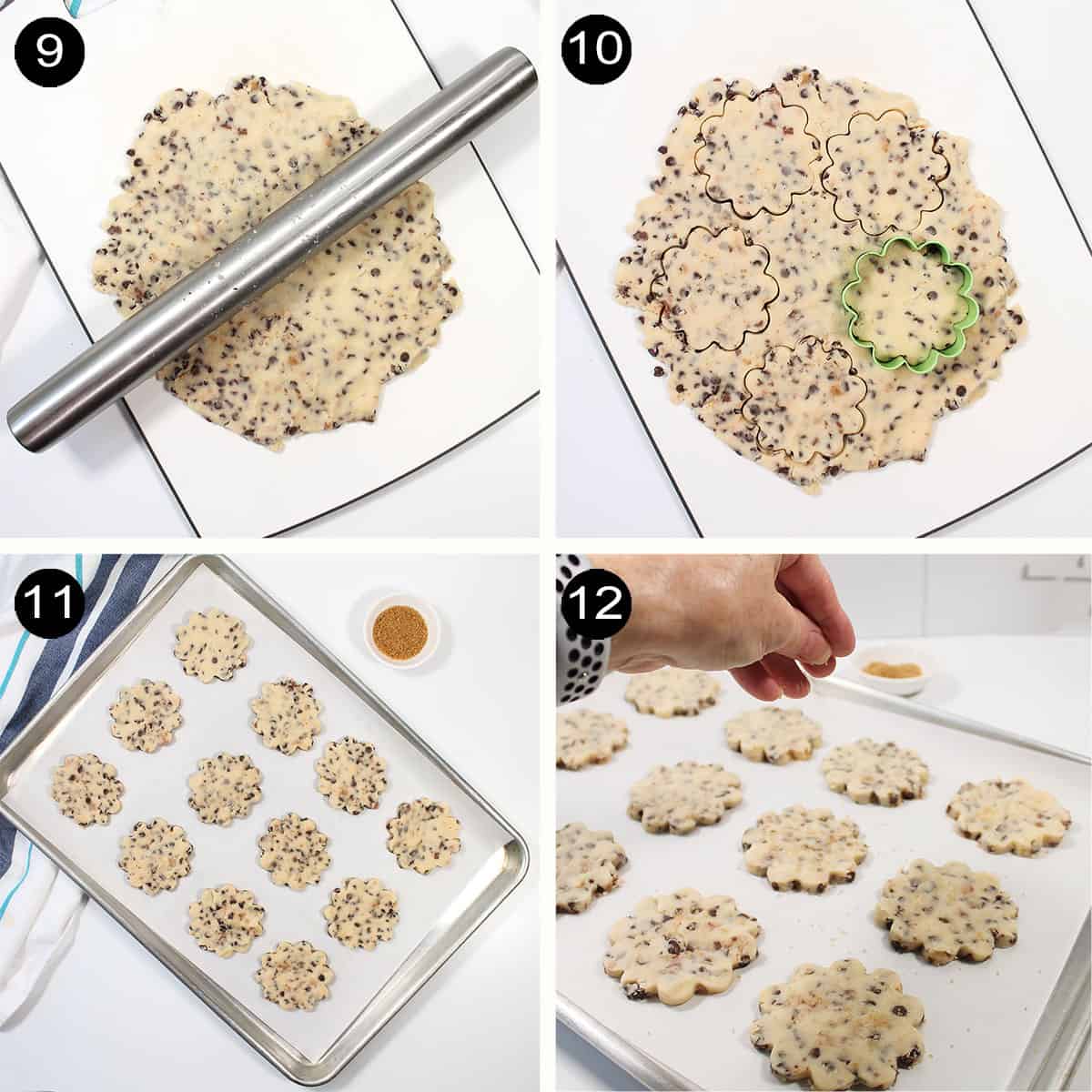 9

10

11

12