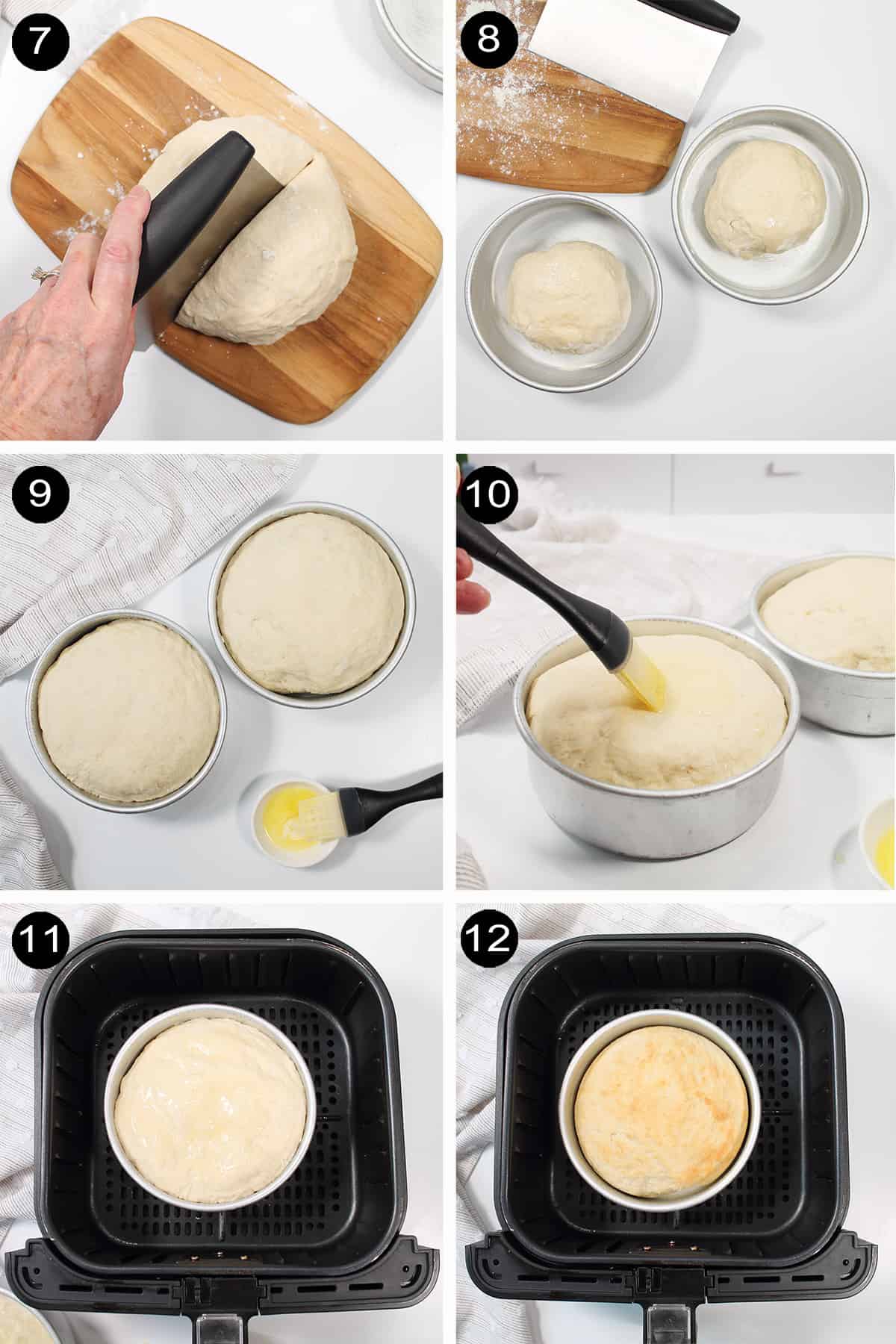 7

8

9

10

11

12