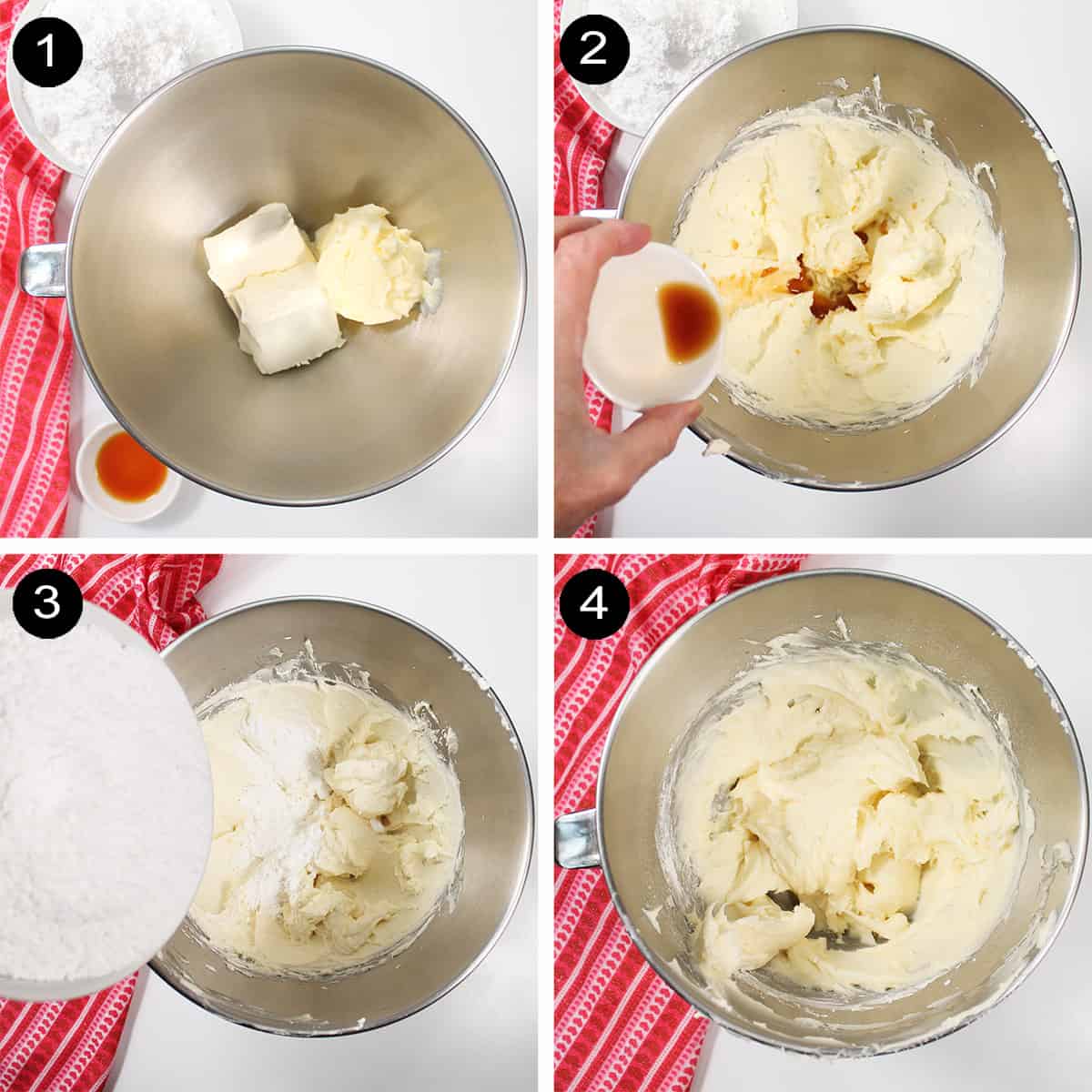 1

2

3

4