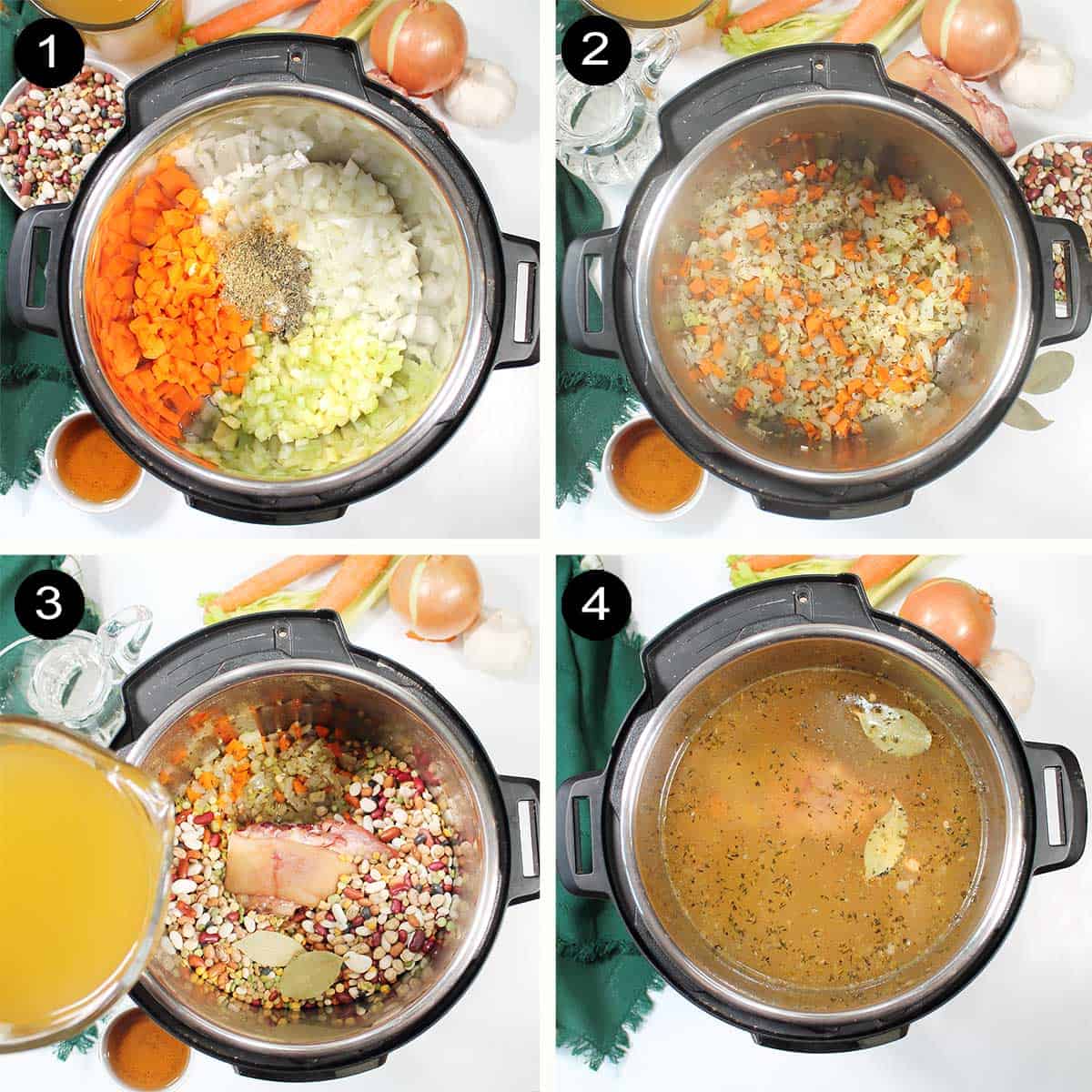 1

2

3

4