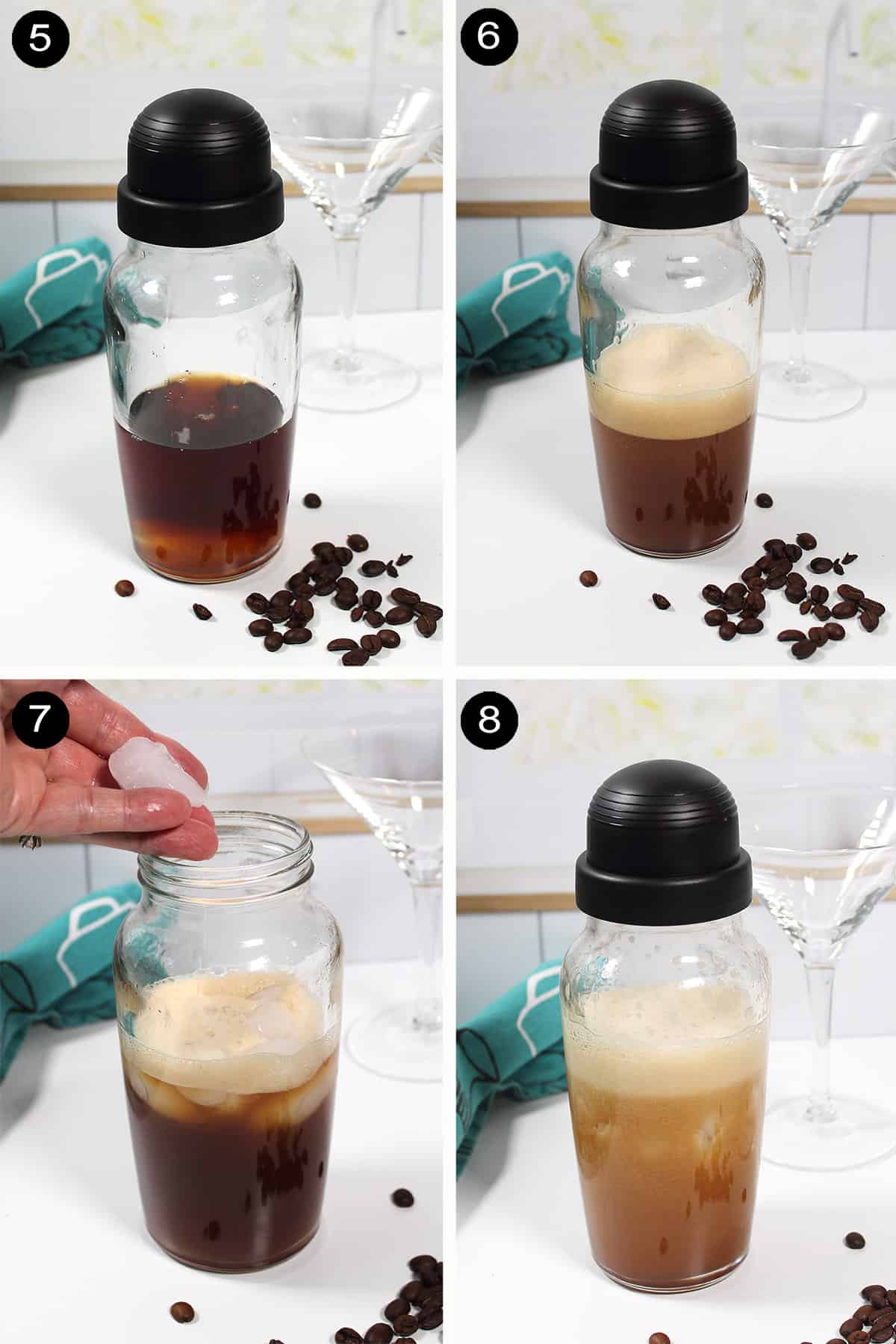 5

6

7

8