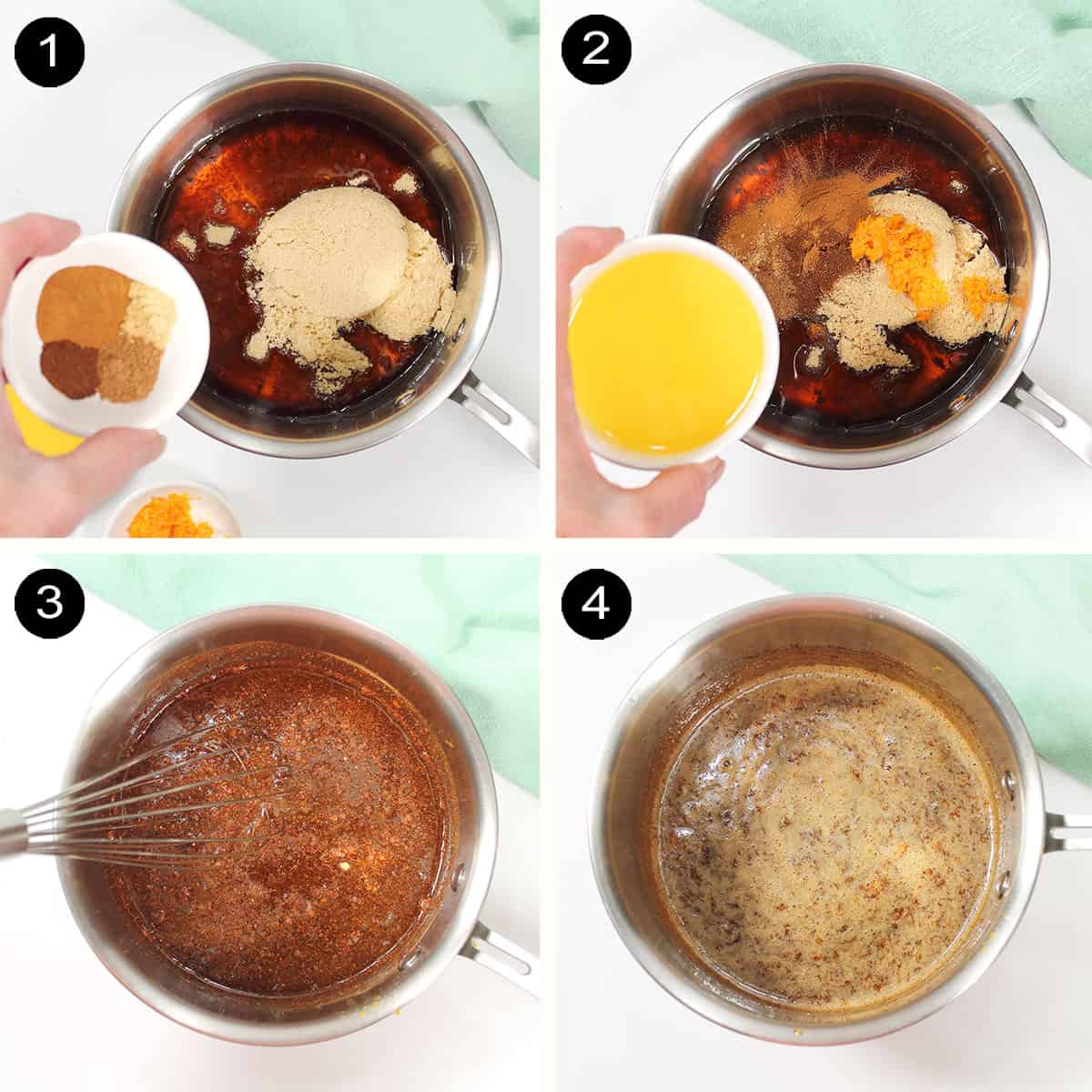 1

2

3

4