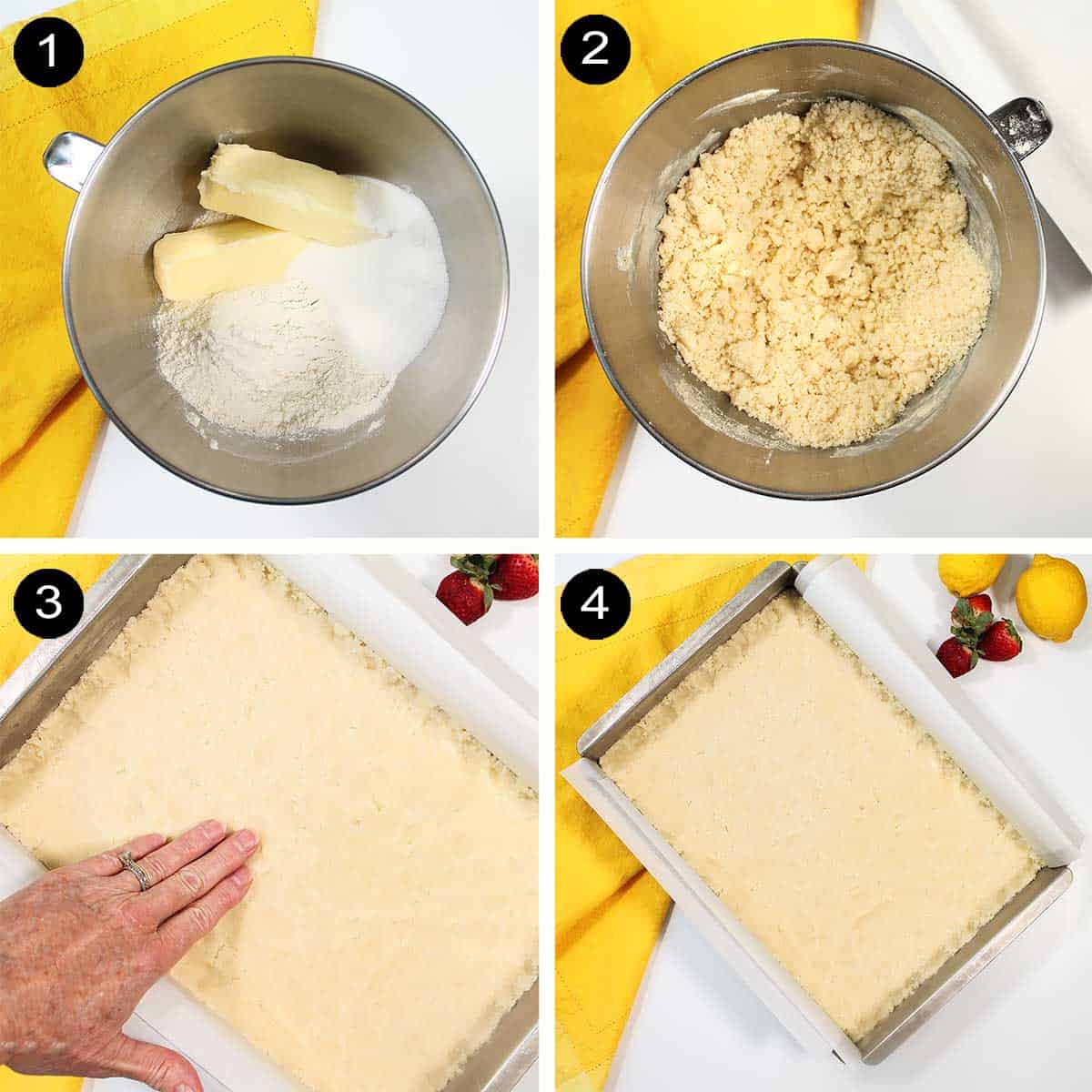 1
2
3
4