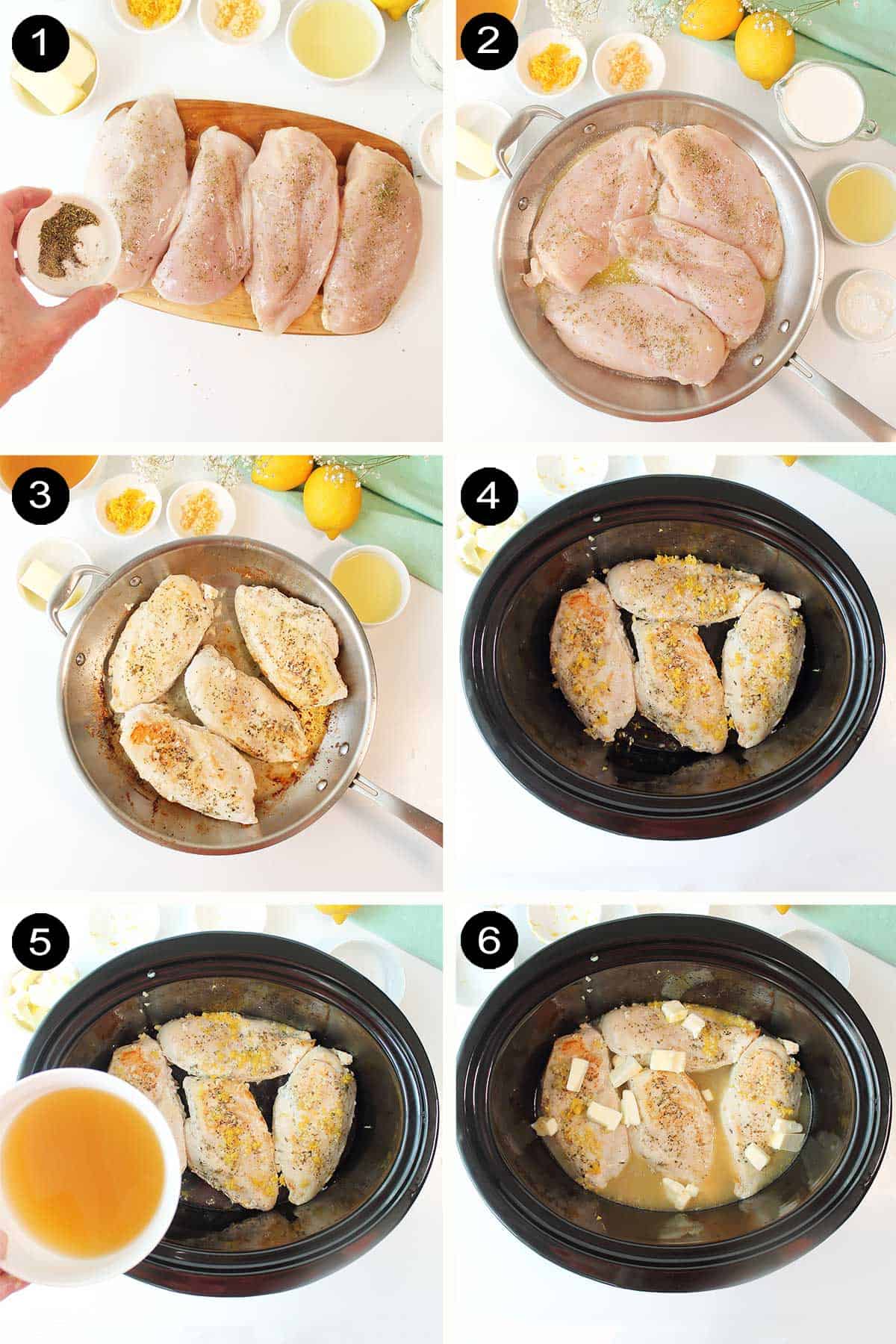 1

2

3

4

5

6