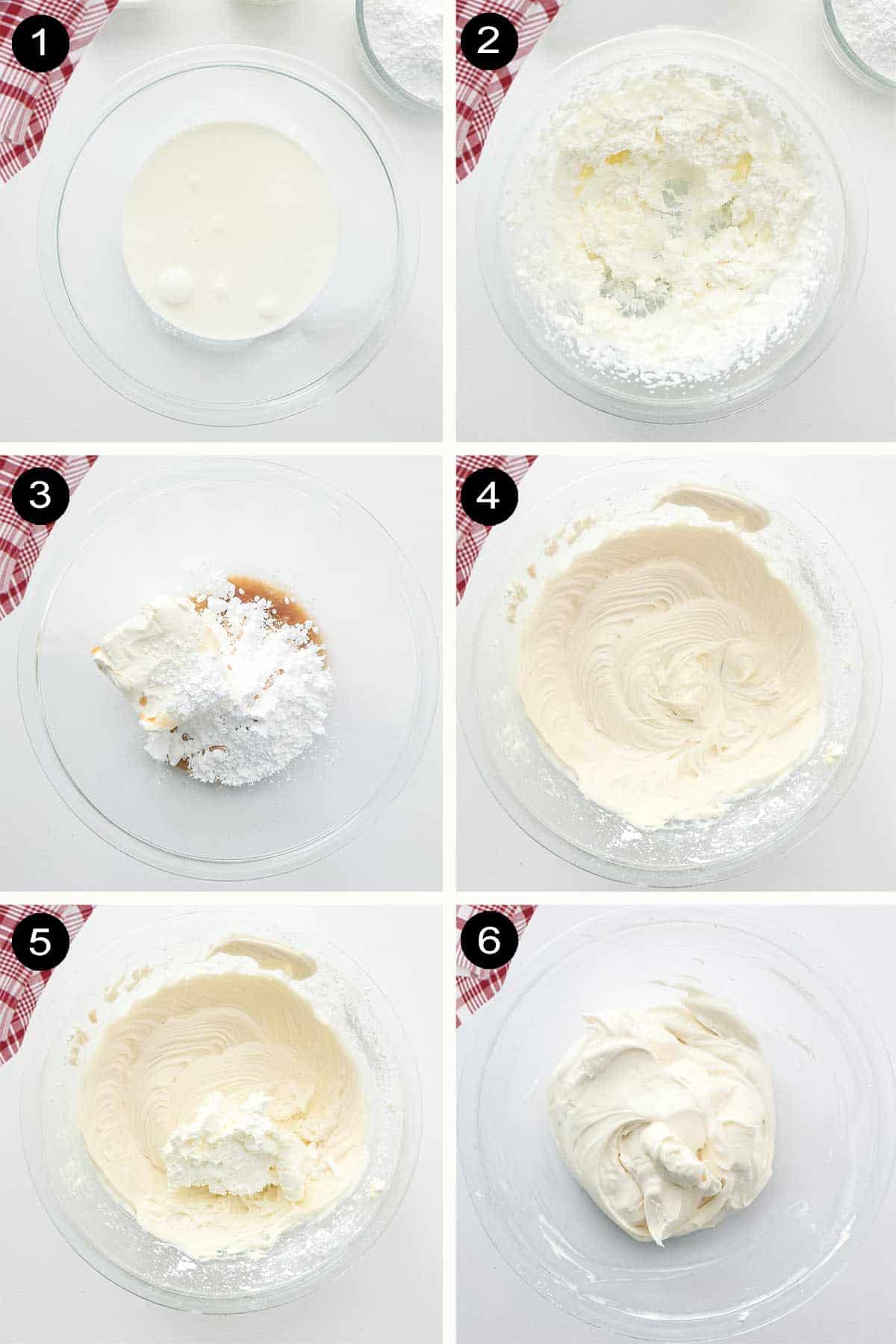 1

2

3

4

5

6