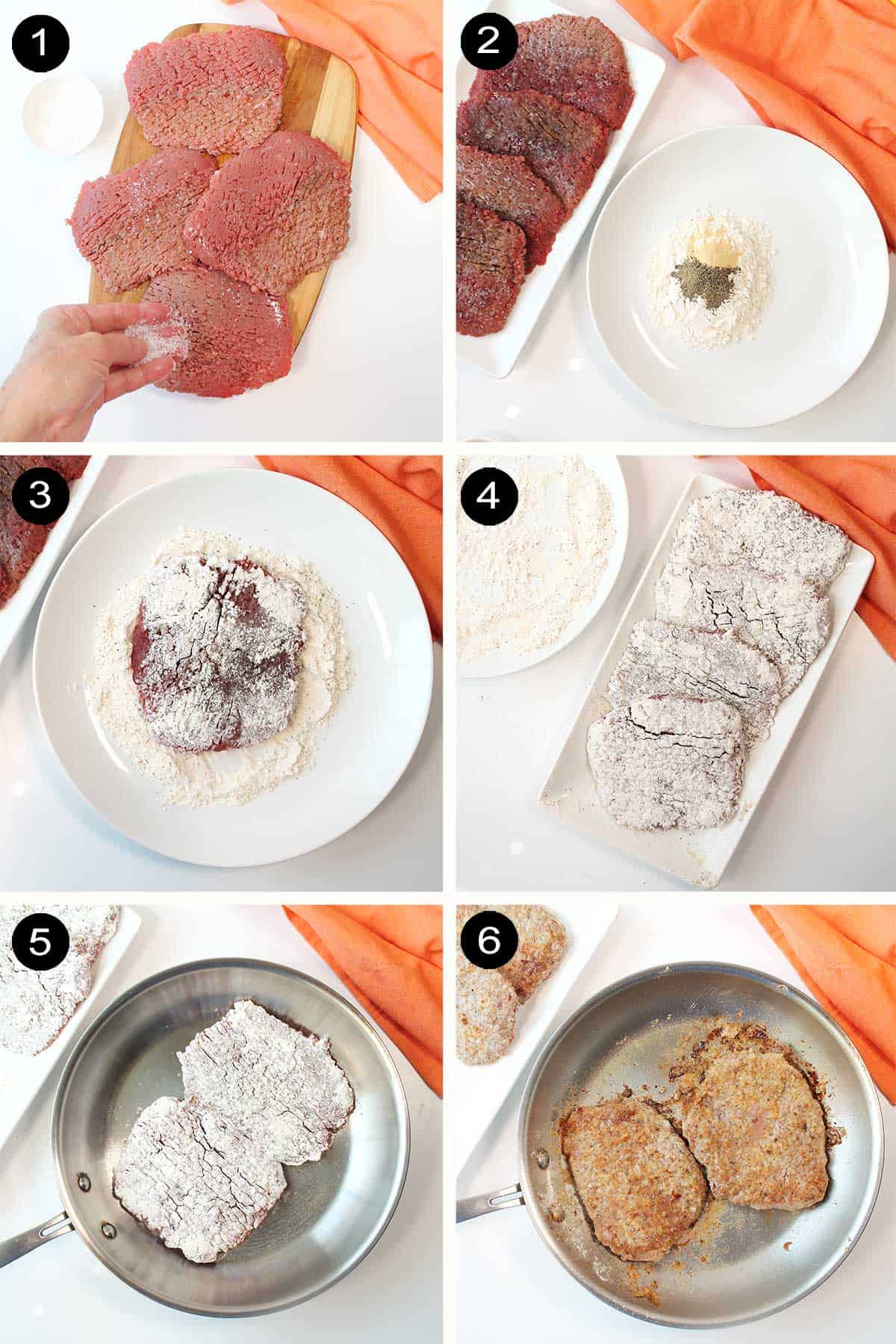 1

2

3

4

5

6