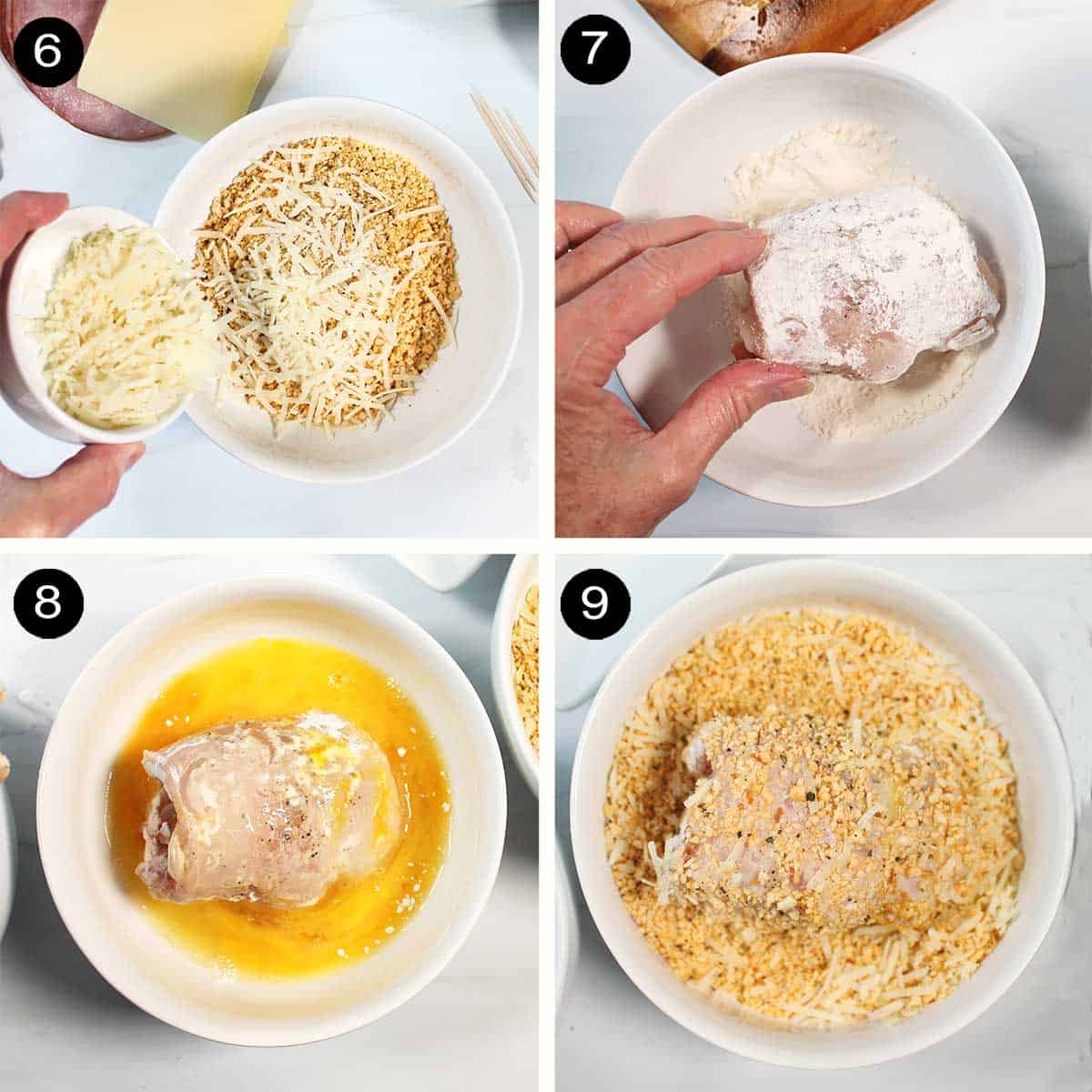 6
7
8
9