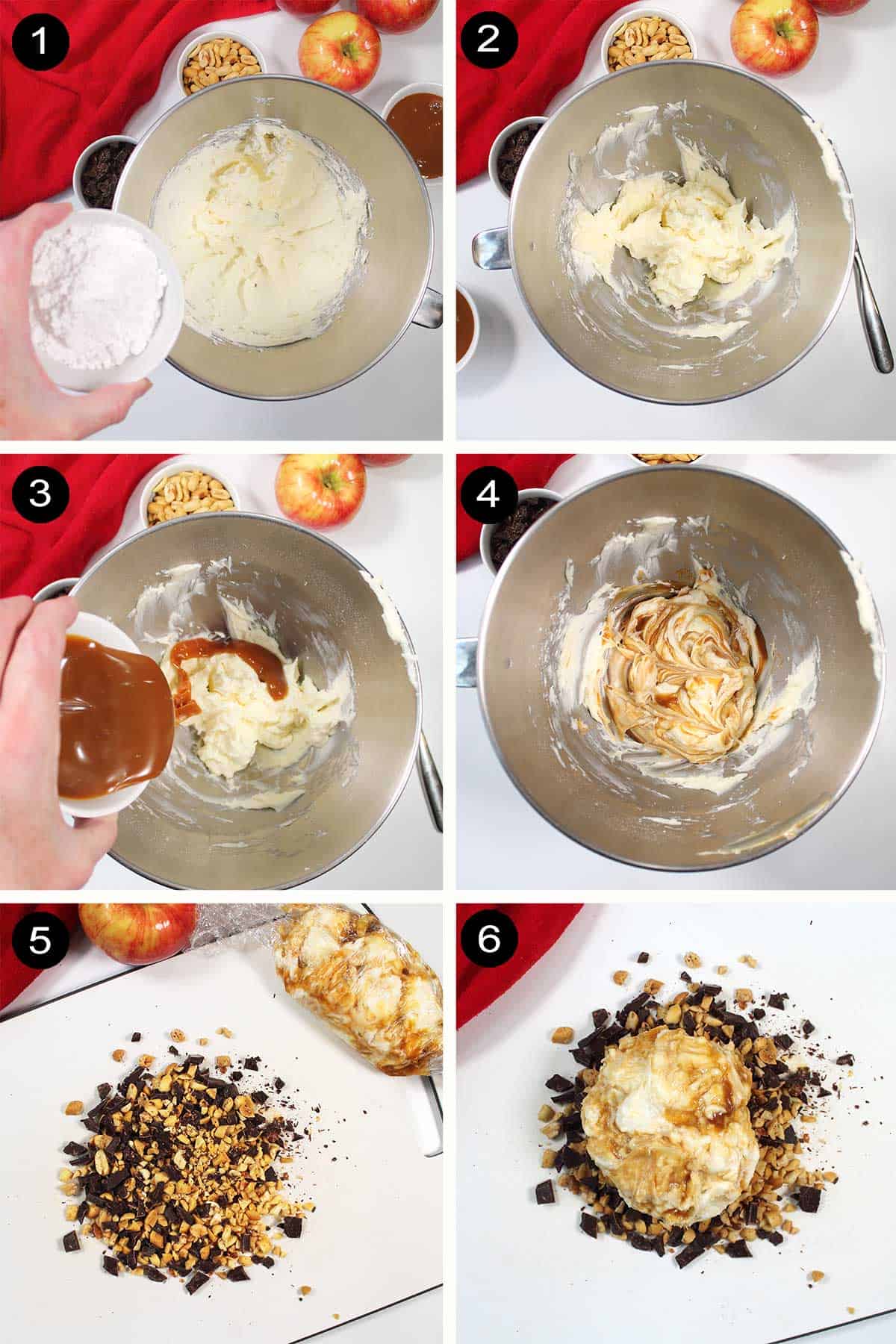 1

2

3

4

5

6