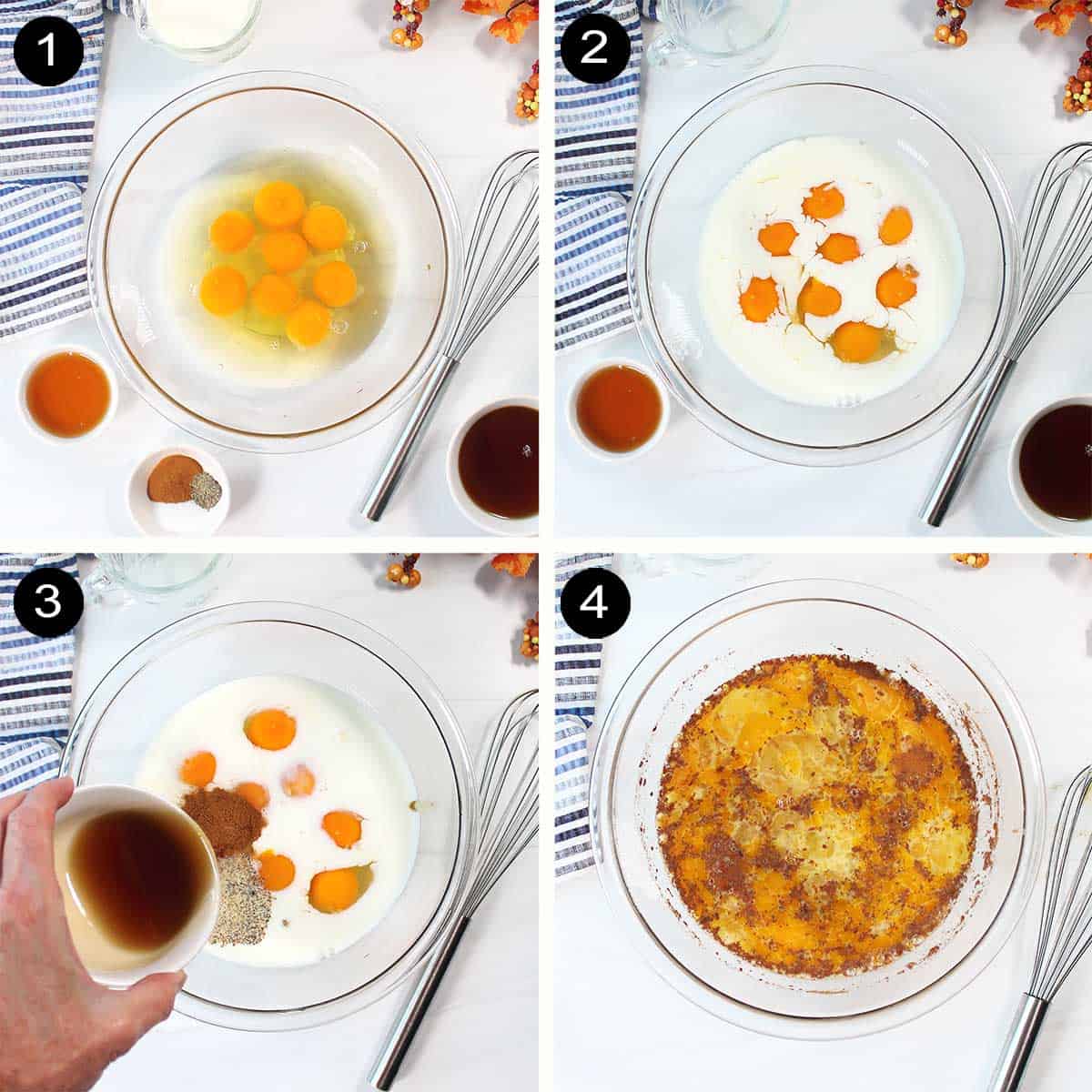 1

2

3

4