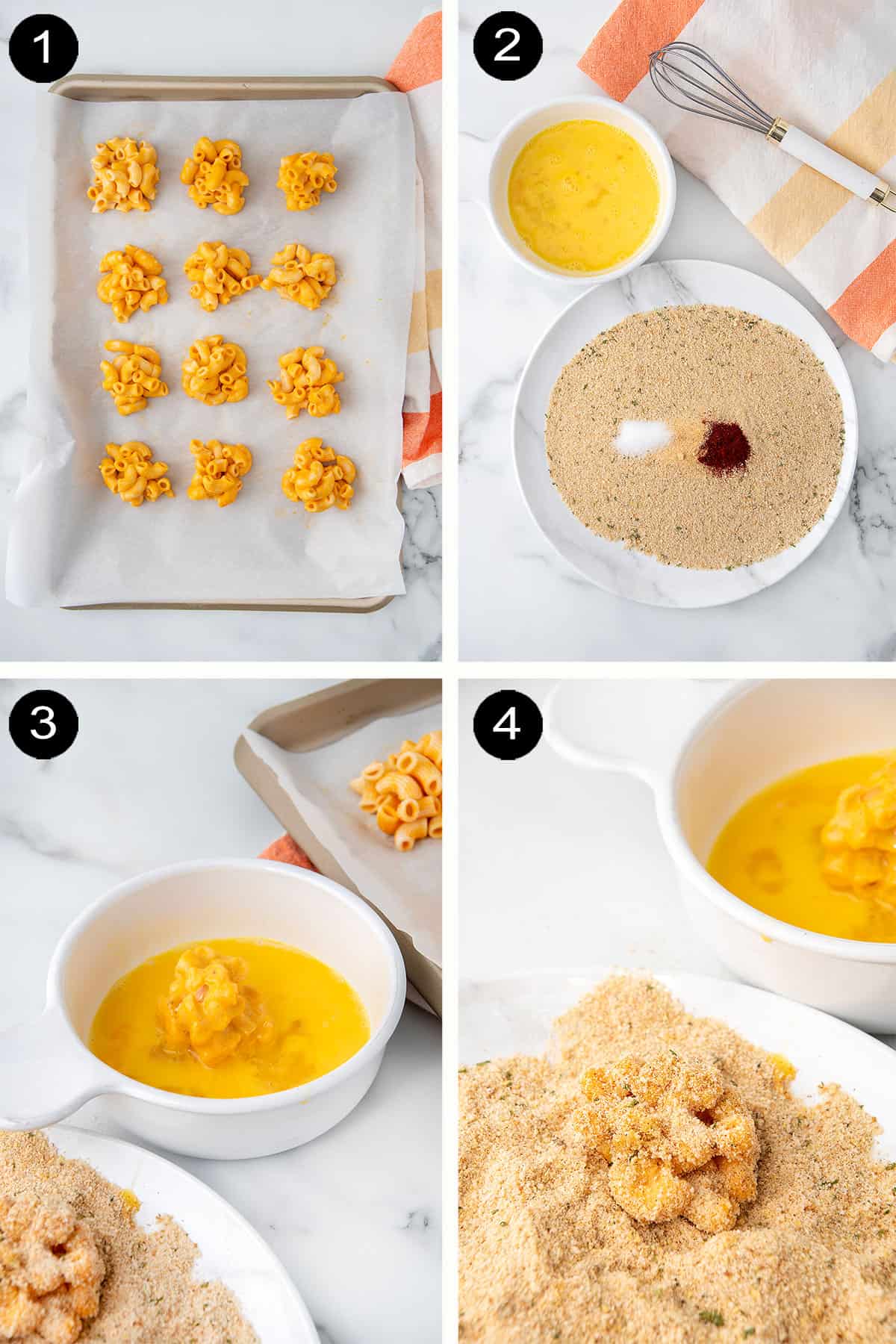 1

2

3

4