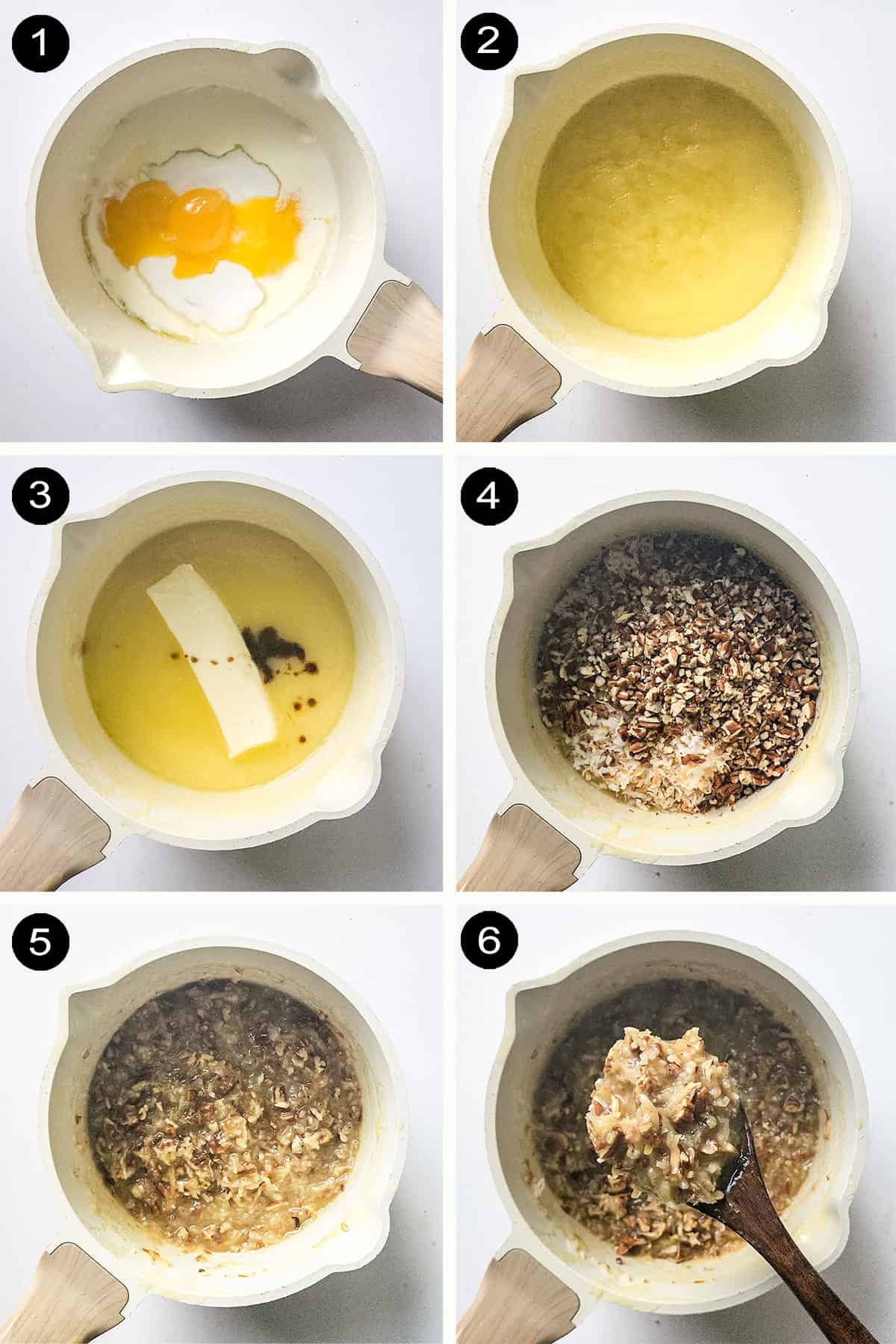 1

2

3

4

5

6