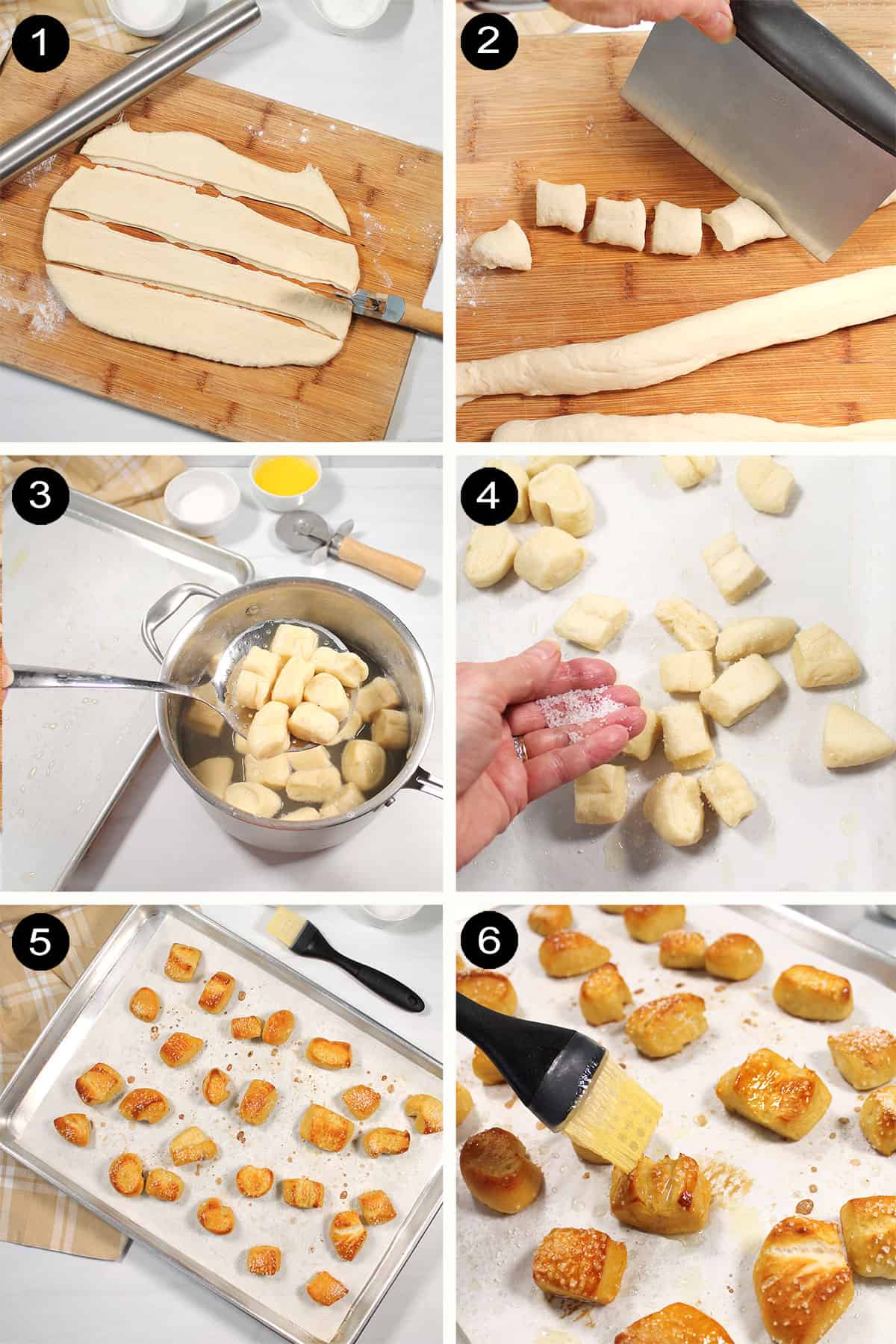 1
2
3
4
5
6