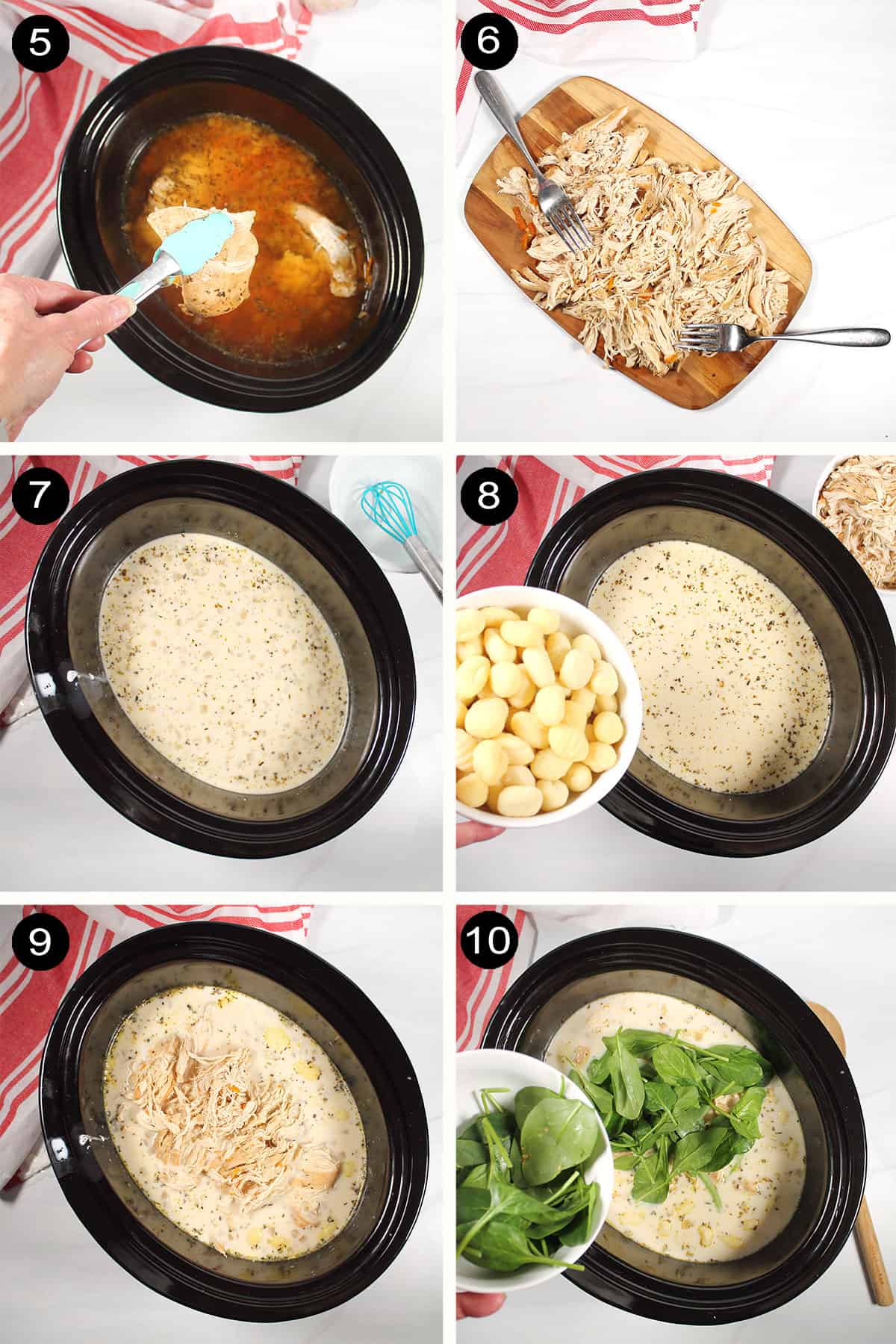 5

6

7

8

9

10