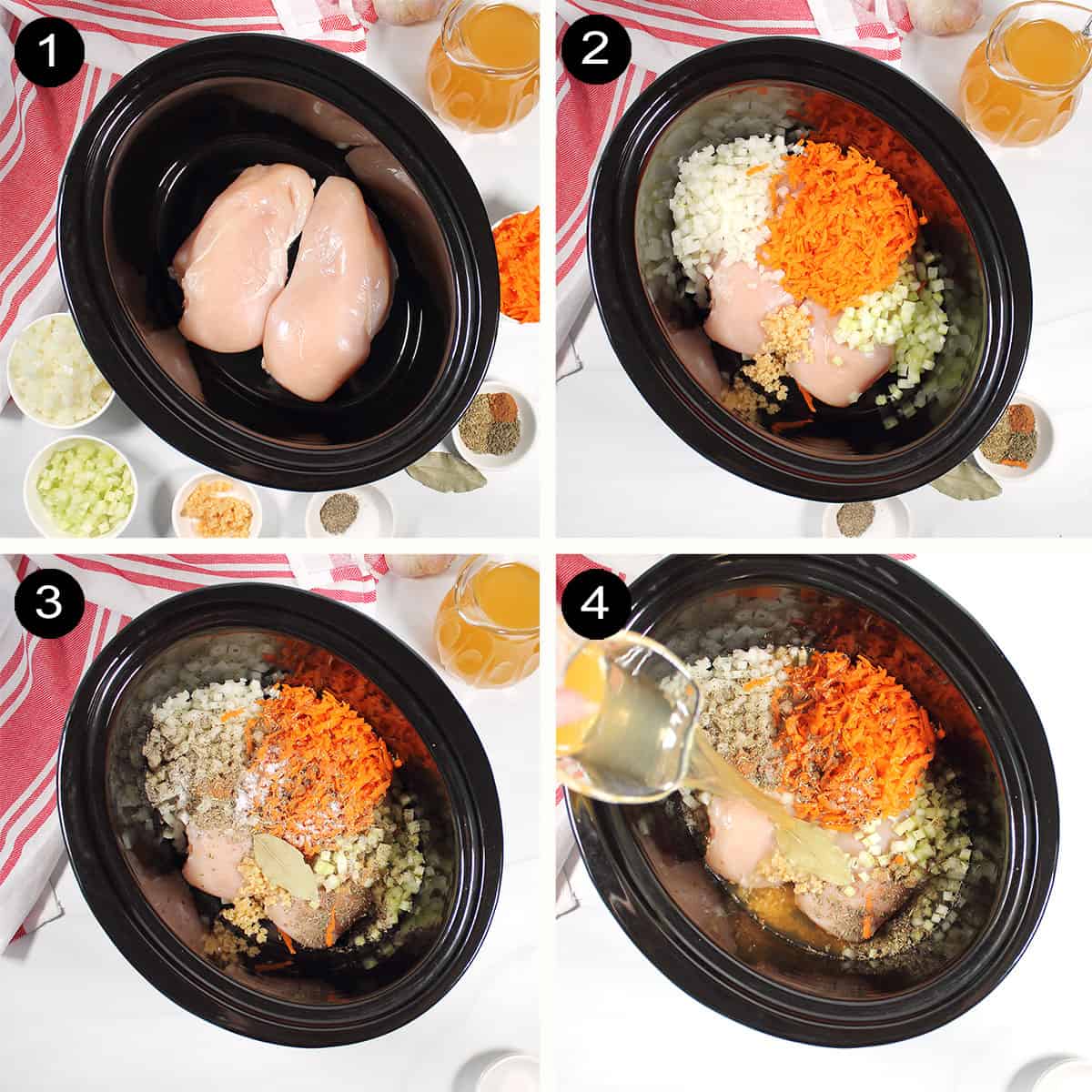 1

2

3

4