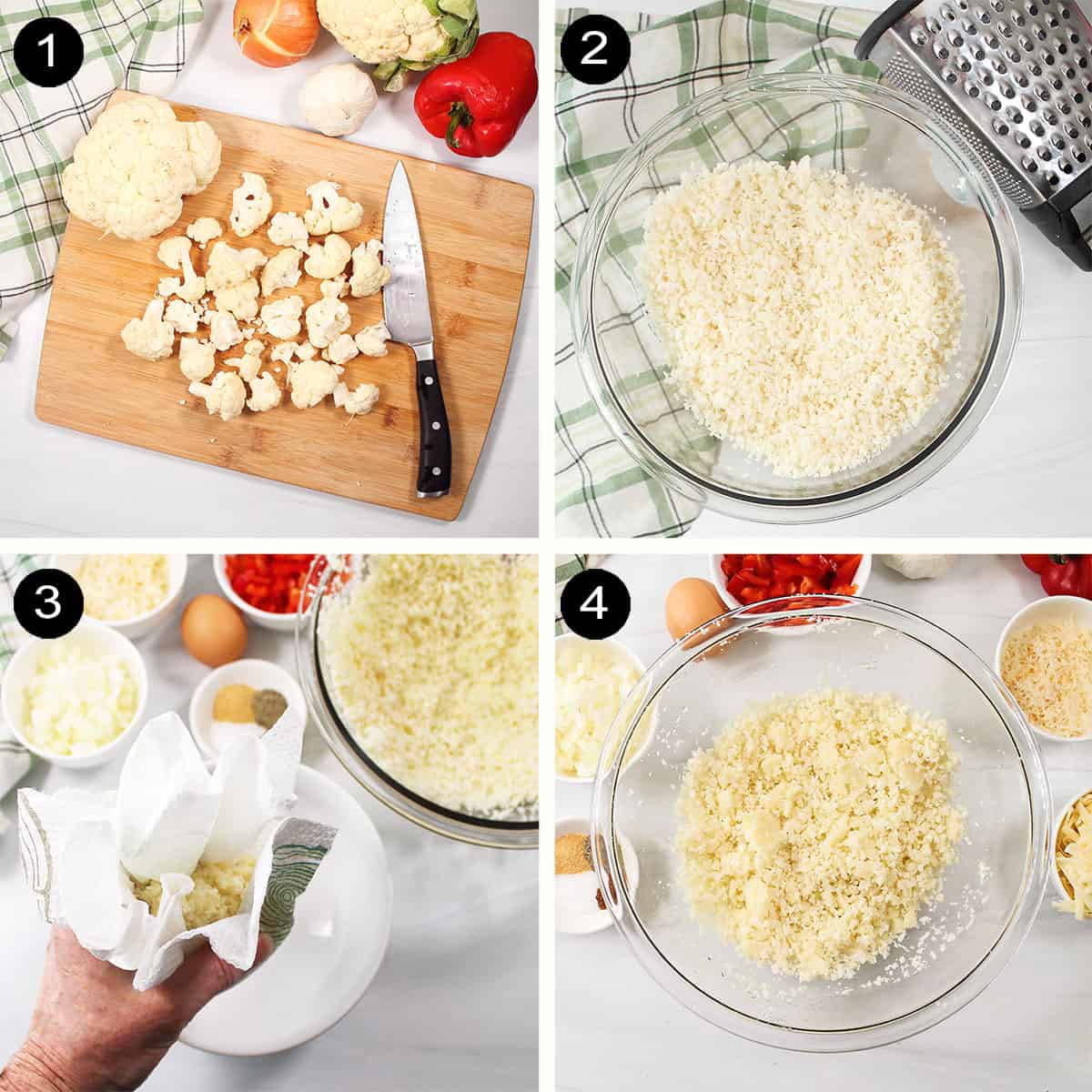 1
2
3
4