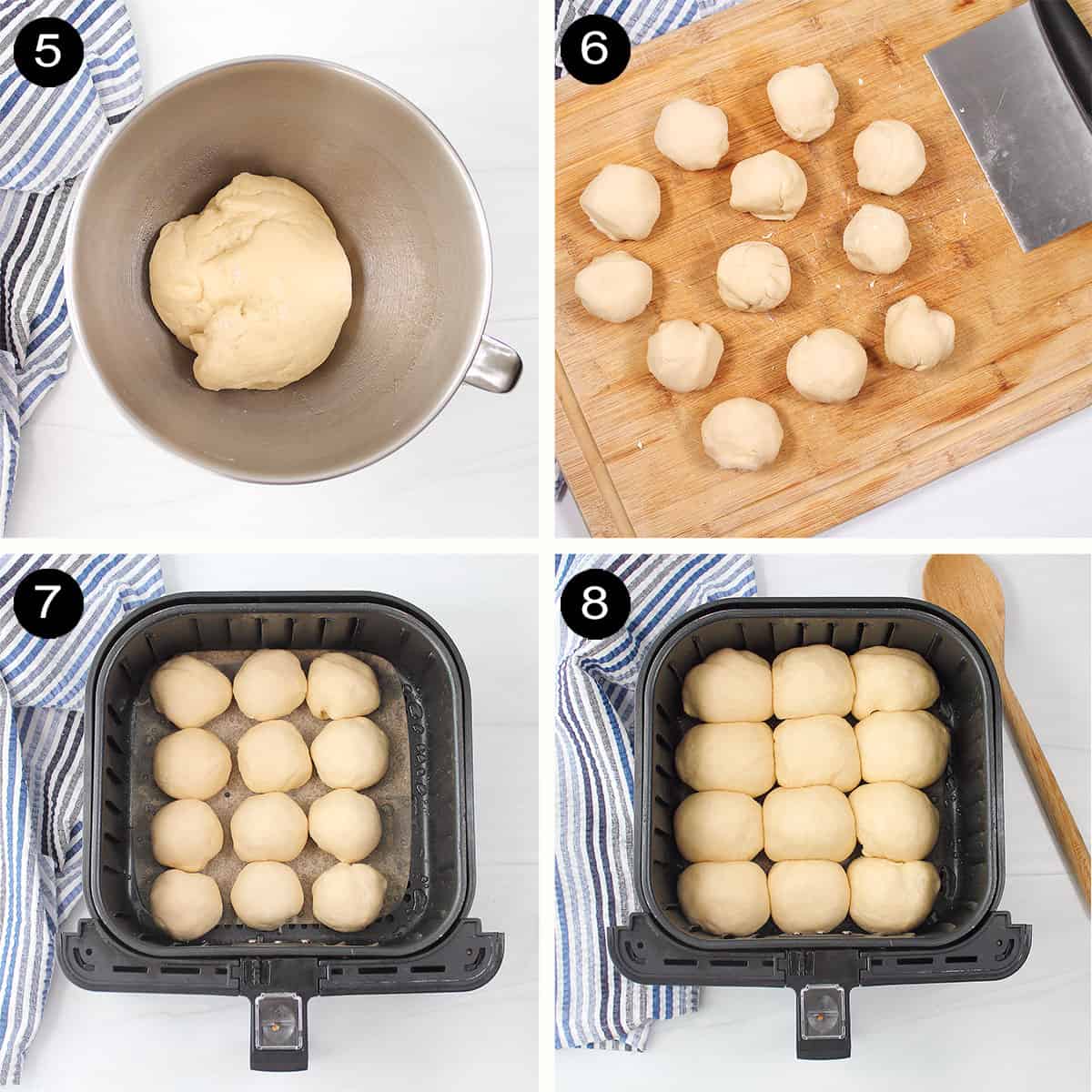 5

6

7

8