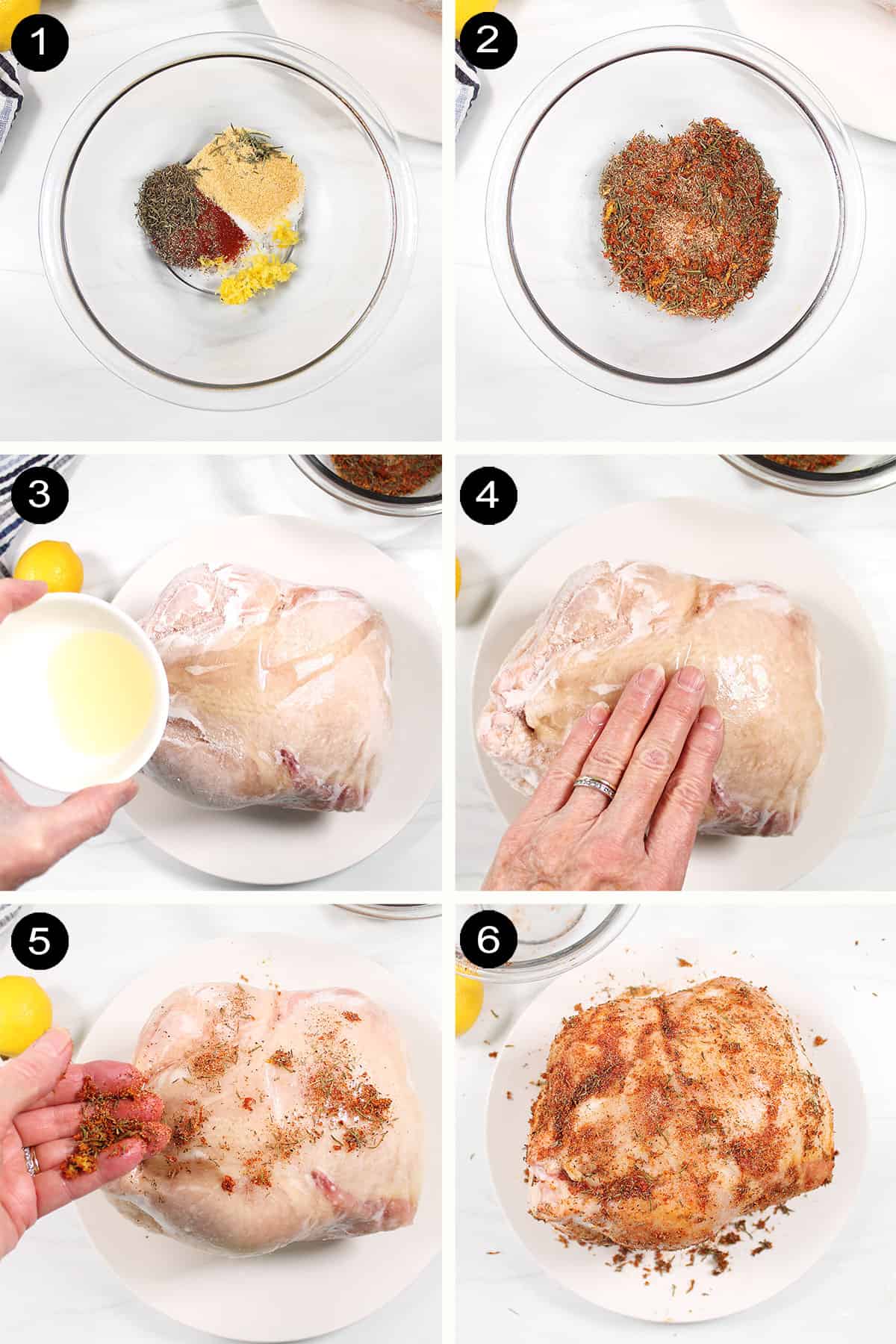 1
2
3
4
5
6