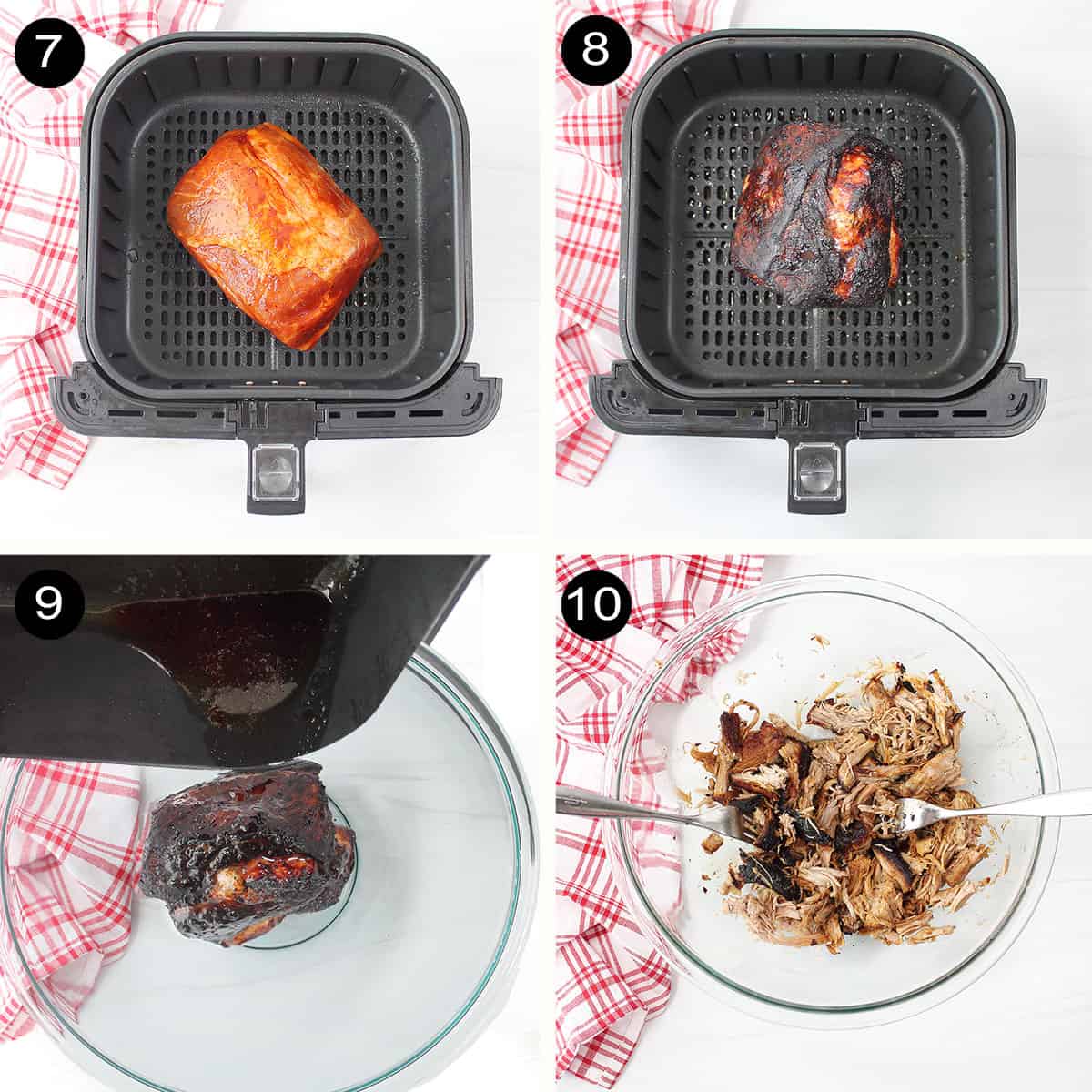 7

8

9

10